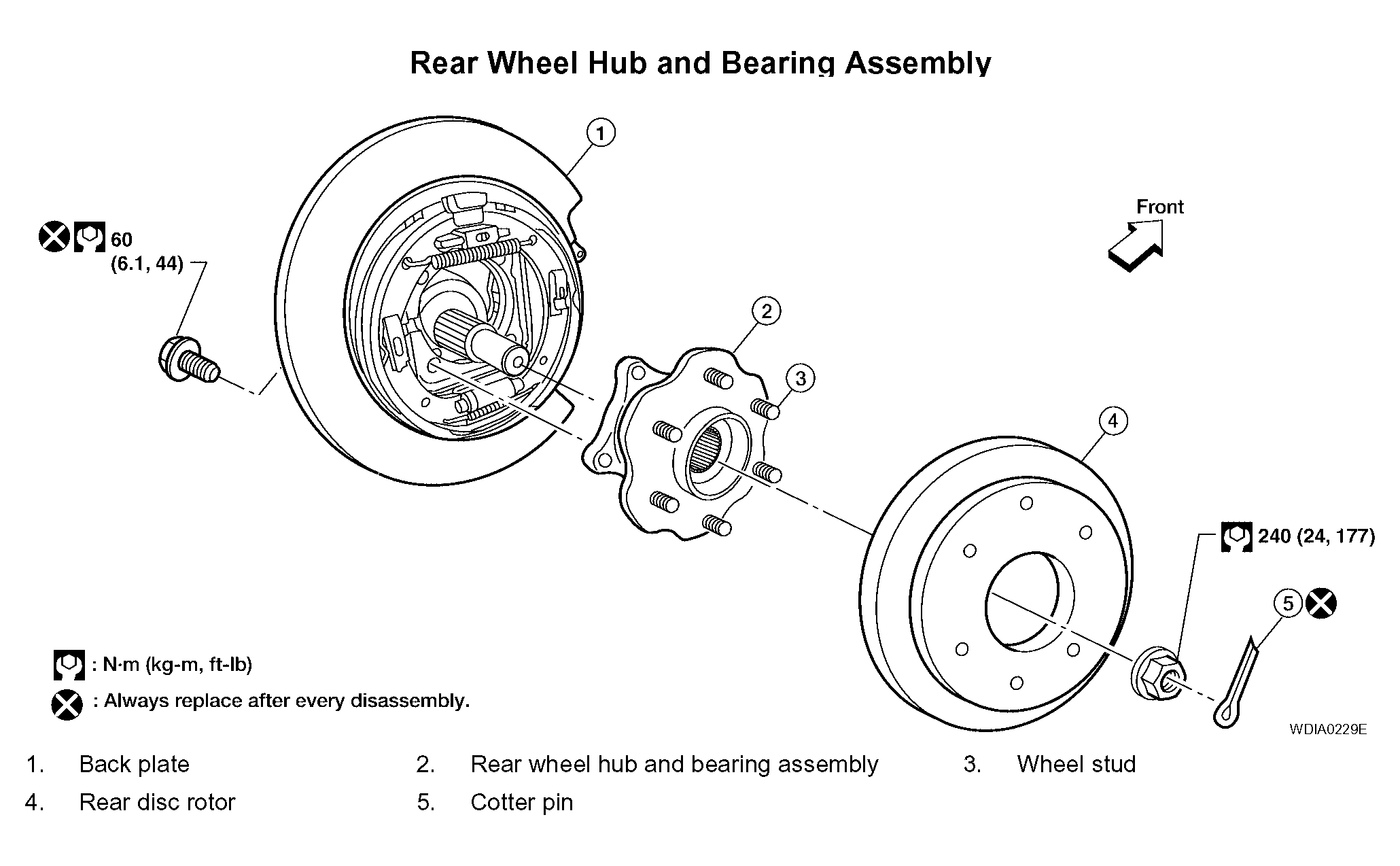 Rear Wheel Hub and Bearing Assembly

1

Front

60
(6.1, 44)

2

3

4

240 (24, 177)

5

: N·m (kg-m, ft-lb)

: Always replace after every disassembly.

WDIA0229E

1. Back plate
2. Rear wheel hub and bearing assembly
3. Wheel stud
4. Rear disc rotor
5. Cotter pin