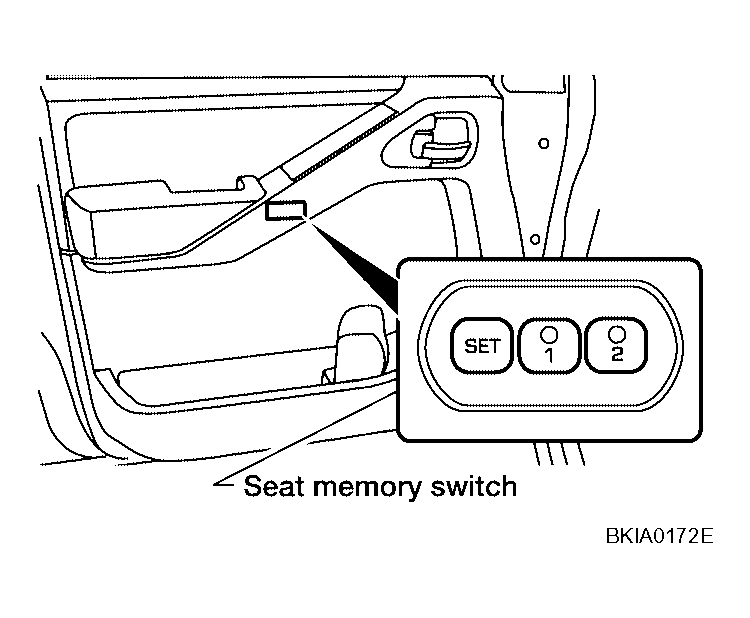 SET
1
2
Seat memory switch
BKIA0172E