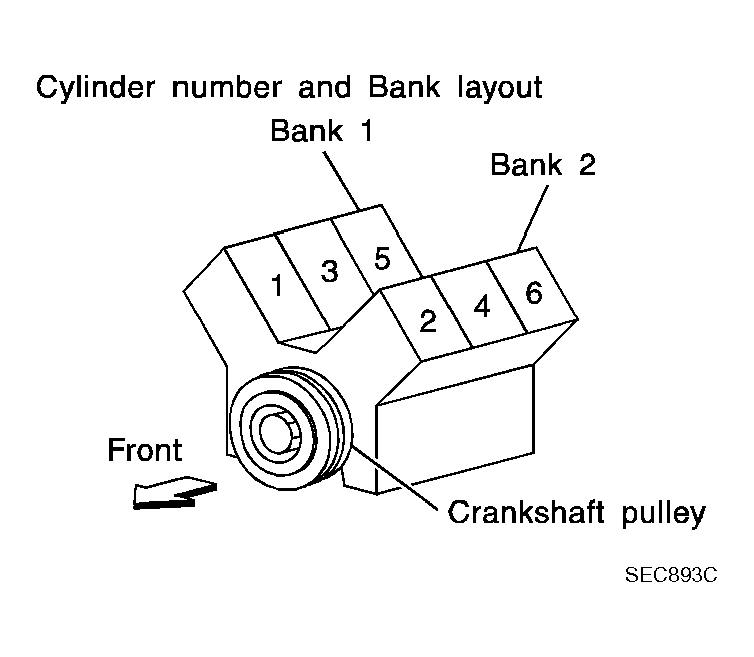 Cylinder number and Bank layout

Bank 1

Bank 2

1 3 5

2 4 6

Front

Crankshaft pulley

SEC893C