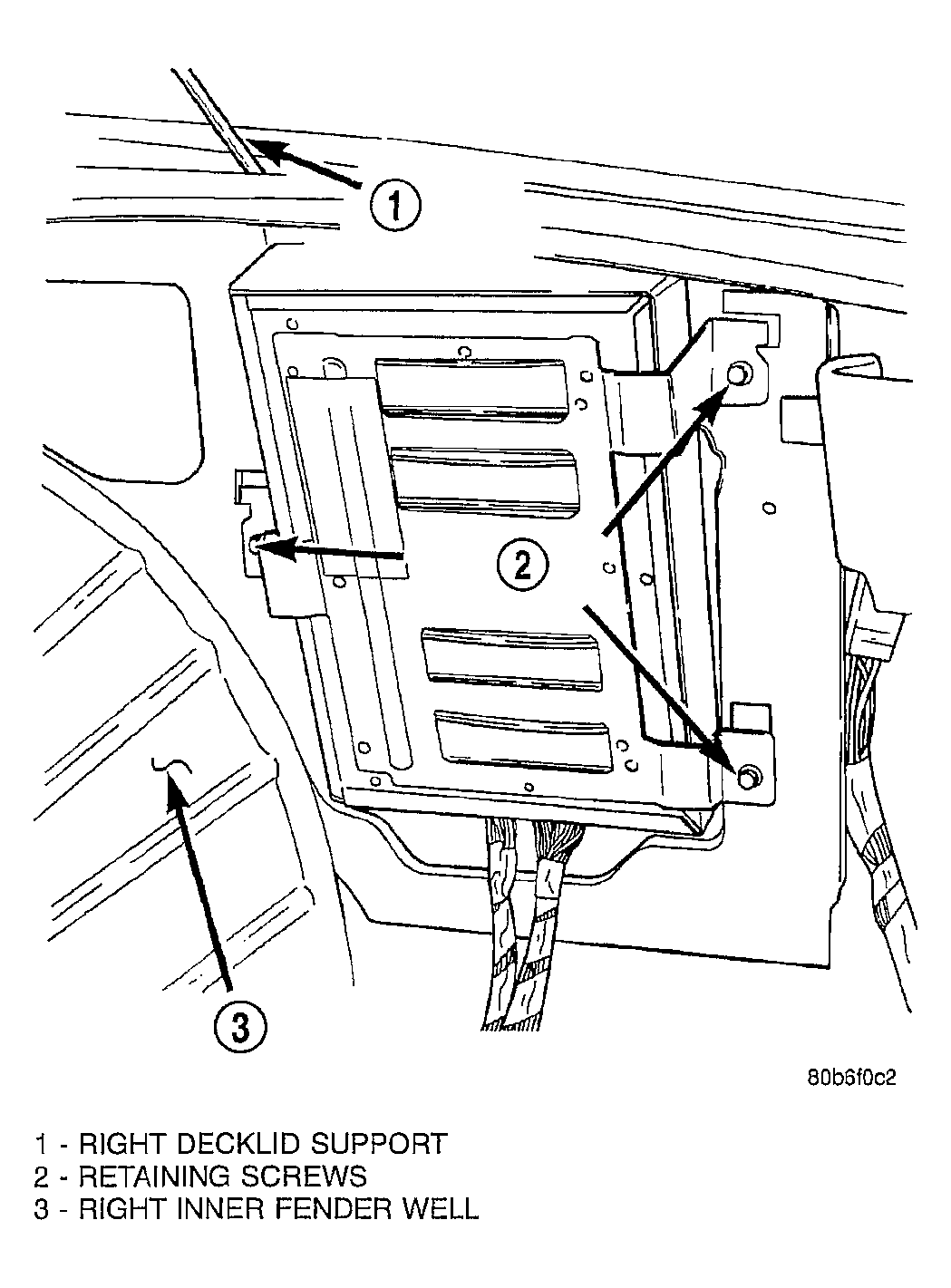 1

2

3

80b6f0c2

1 - RIGHT DECKLID SUPPORT
2 - RETAINING SCREWS
3 - RIGHT INNER FENDER WELL