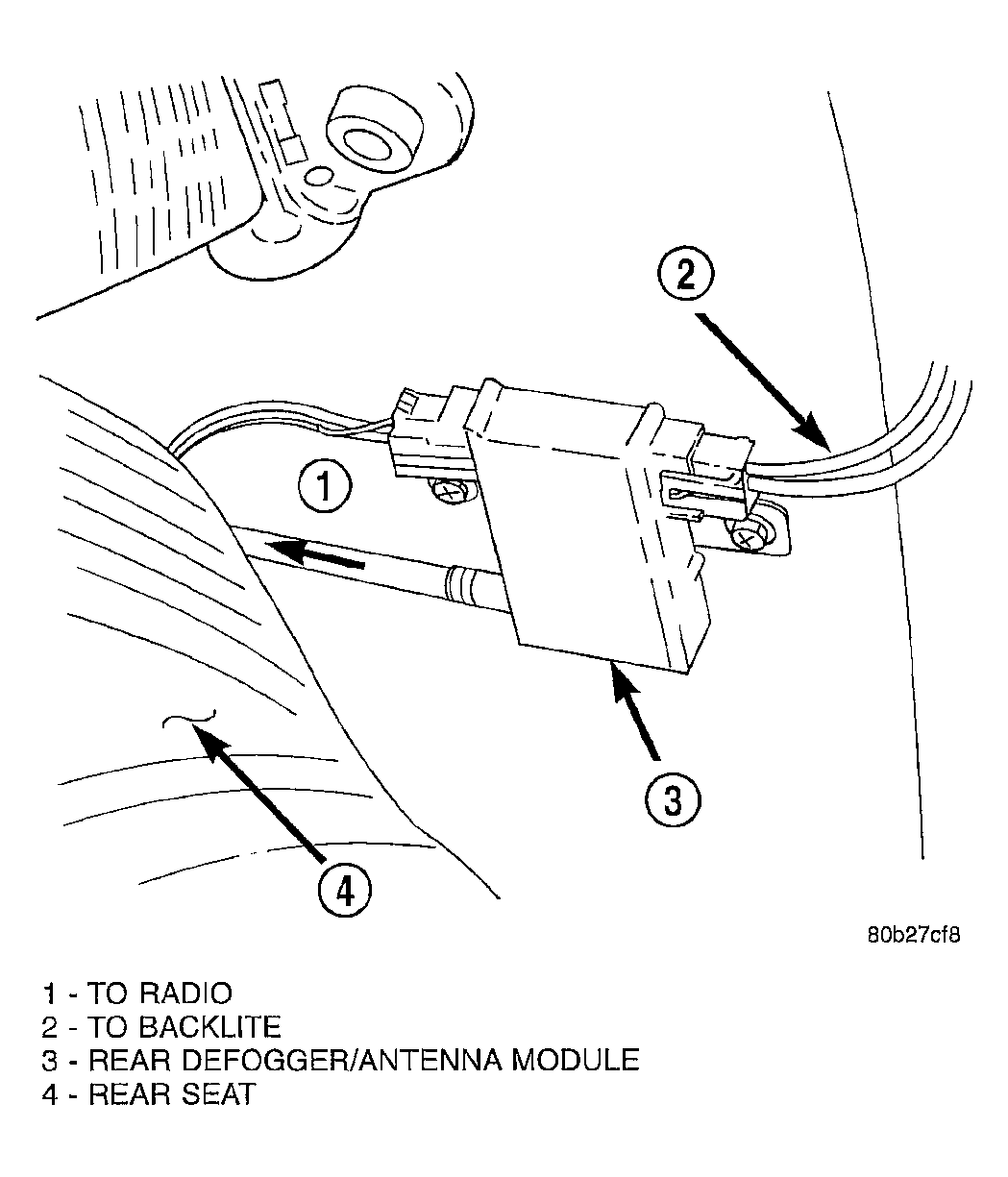 2

1

3

4

80b27cf8

1 - TO RADIO
2 - TO BACKLITE
3 - REAR DEFOGGER/ANTENNA MODULE
4 - REAR SEAT