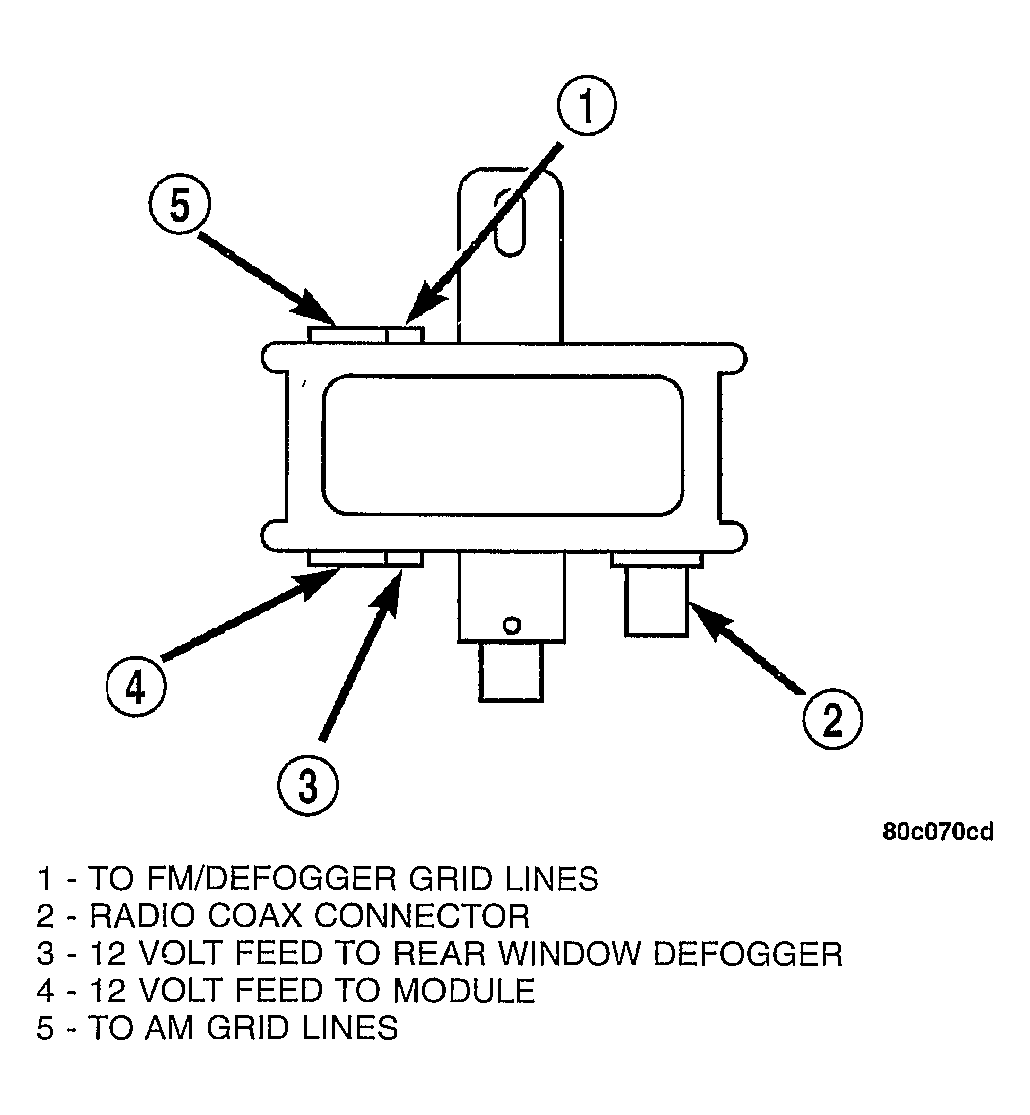 1
5
4
3
2

80c070cd

1 - TO FM/DEFOGGER GRID LINES
2 - RADIO COAX CONNECTOR
3 - 12 VOLT FEED TO REAR WINDOW DEFOGGER
4 - 12 VOLT FEED TO MODULE
5 - TO AM GRID LINES