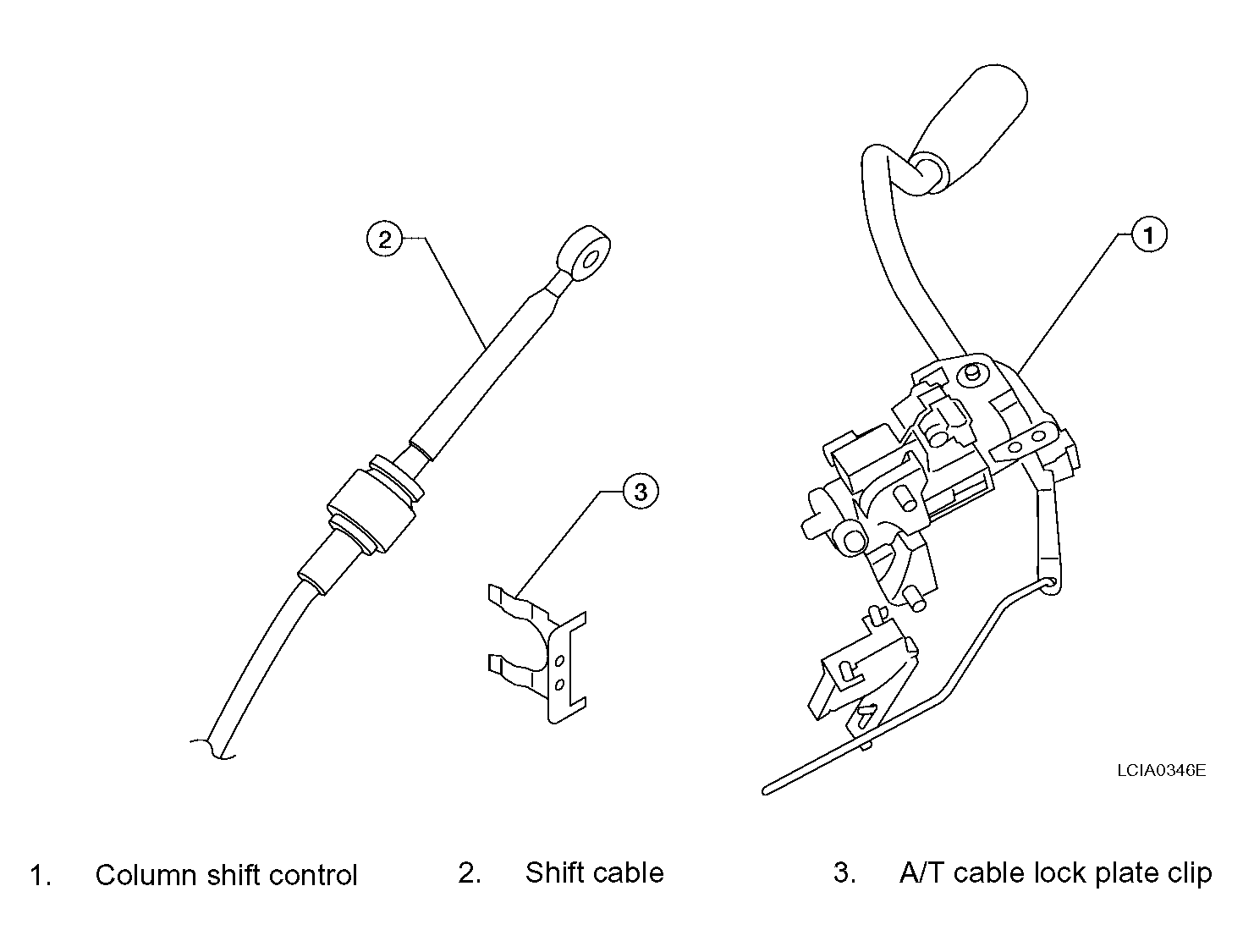 2

1

3

LCIA0346E

1. Column shift control
2. Shift cable
3. A/T cable lock plate clip