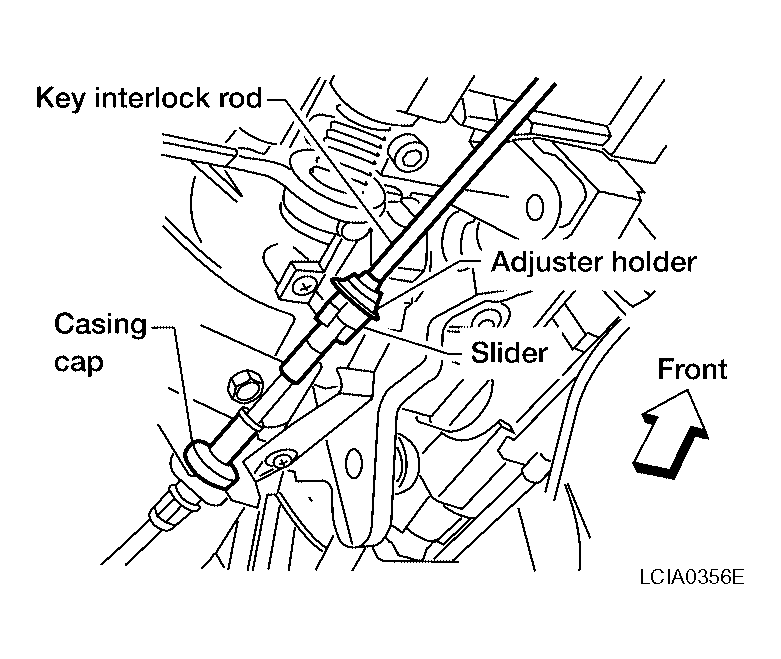 Key interlock rod

Adjuster holder

Casing cap

Slider

Front

LCIA0356E