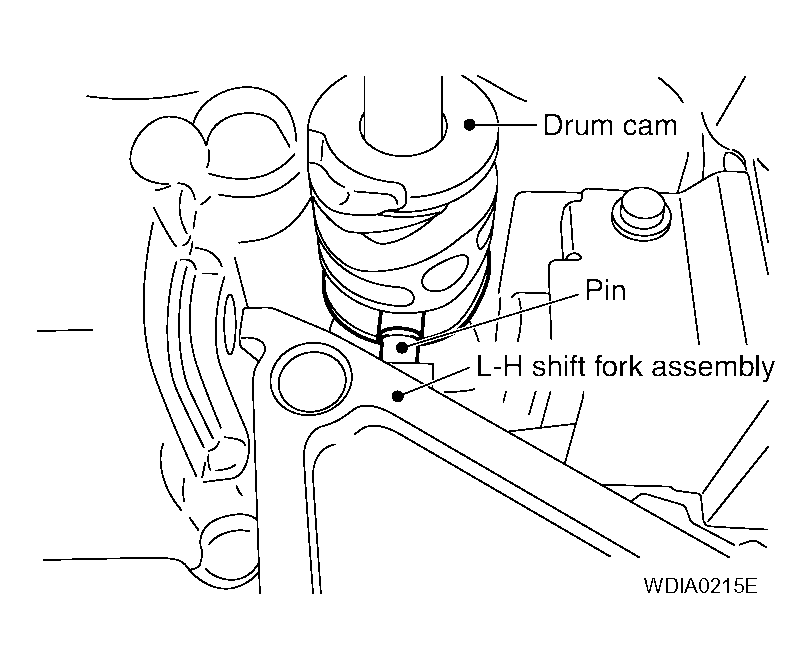 Drum cam
Pin
L-H shift fork assembly
WDIA0215E