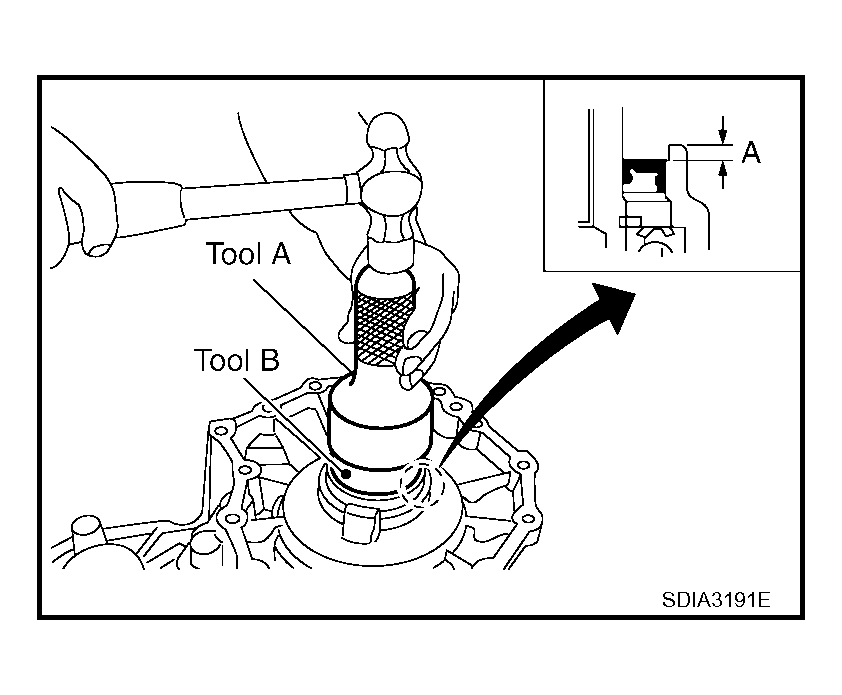 A

Tool A

Tool B

SDIA3191E