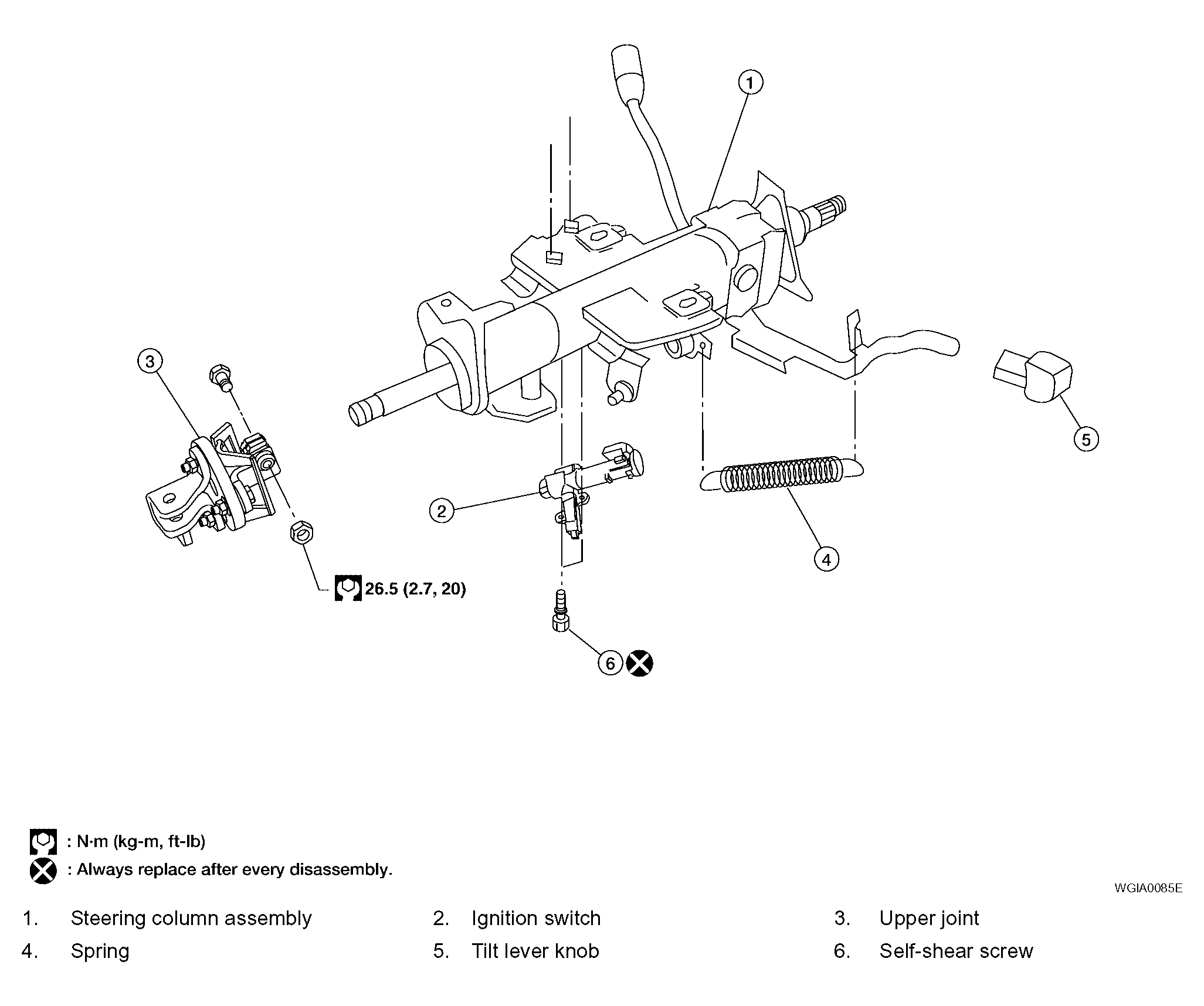 1

3

5

2

4

26.5 (2.7, 20)

6

: N·m (kg-m, ft-lb)
: Always replace after every disassembly.

WGIA0085E

1. Steering column assembly
2. Ignition switch
3. Upper joint
4. Spring
5. Tilt lever knob
6. Self-shear screw