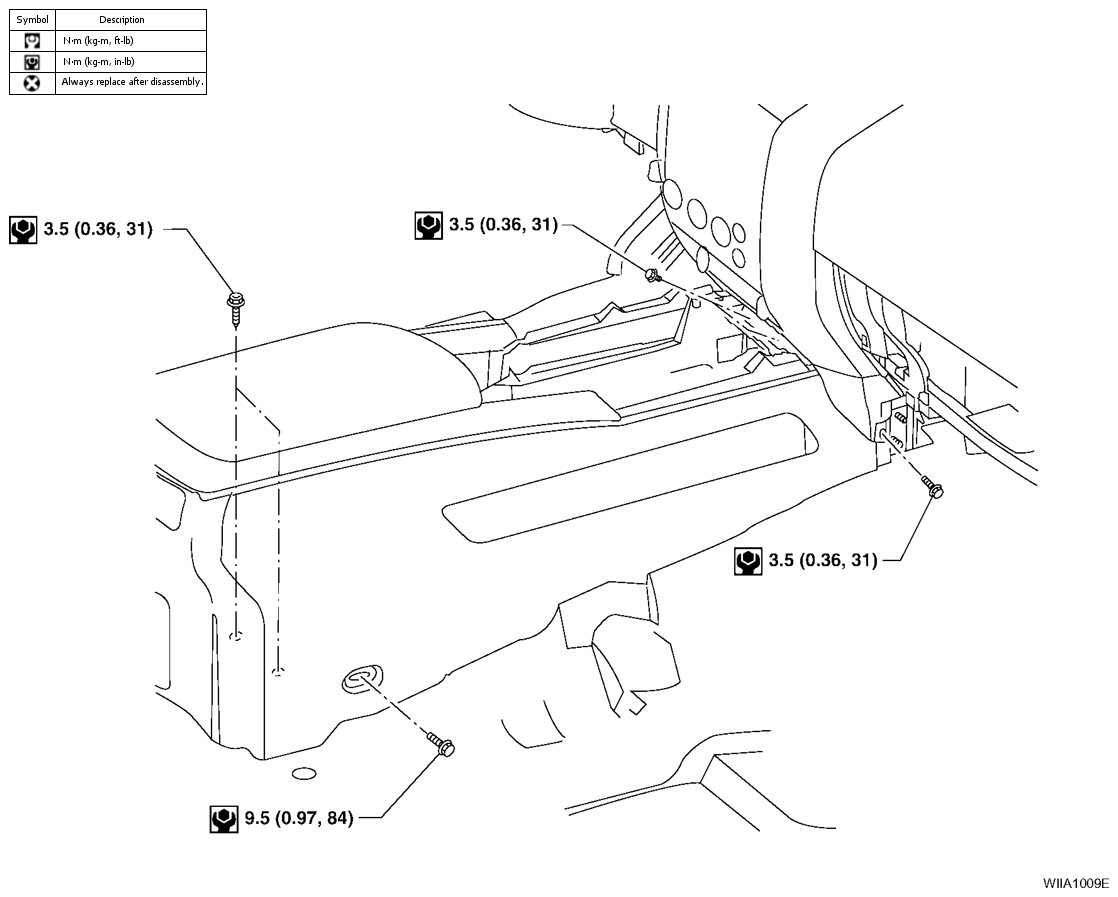 | Symbol | Description |
|---|---|
| | N·m (kg-m, ft-lb) |
| | N·m (kg-m, in-lb) |
| | Always replace after disassembly. |

3.5 (0.36, 31)

3.5 (0.36, 31)

3.5 (0.36, 31)

9.5 (0.97, 84)

WIIA1009E