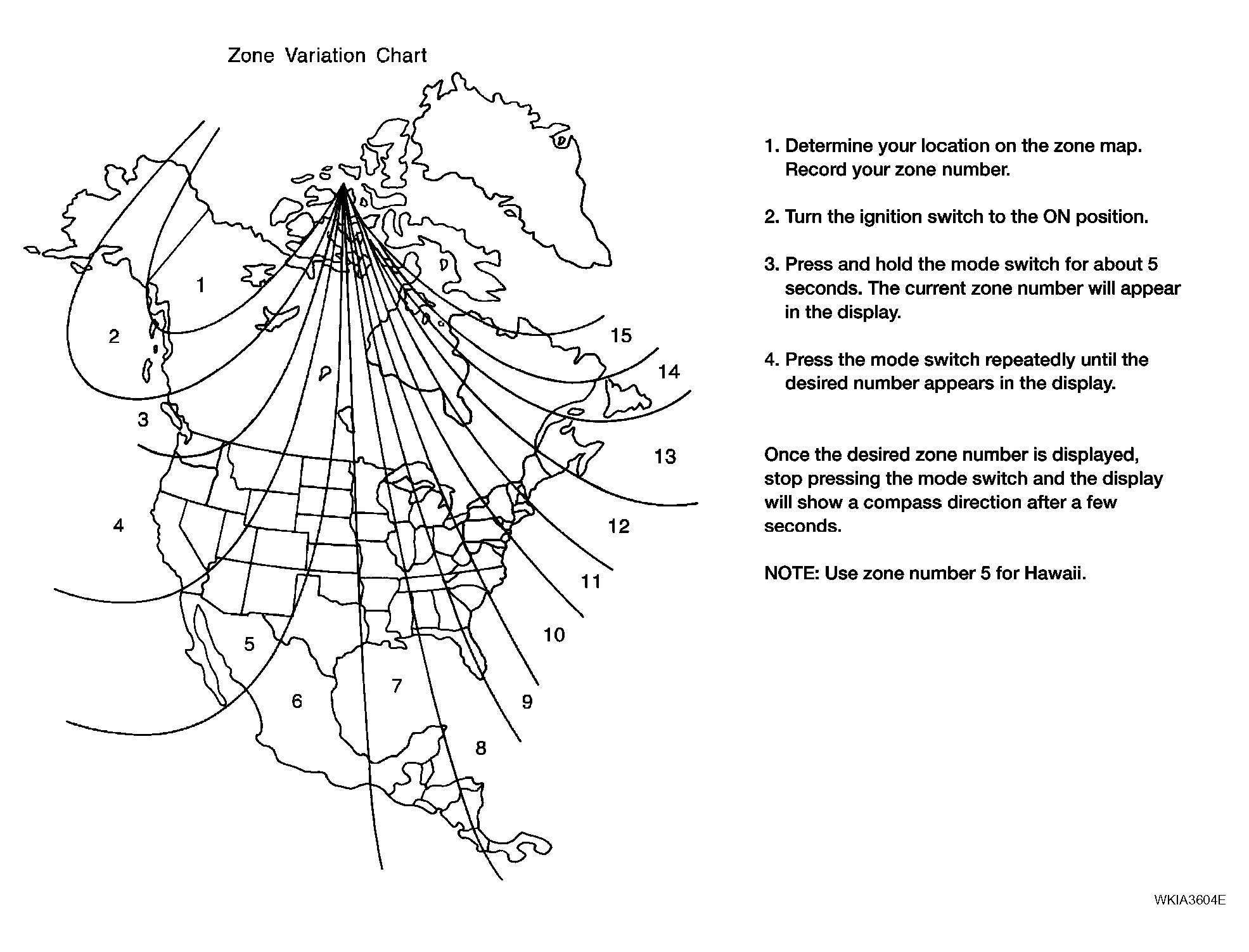 Zone Variation Chart

1

2

3

4

5

6

7

8

9

10

11

12

13

14

15

1. Determine your location on the zone map. Record your zone number.

2. Turn the ignition switch to the ON position.

3. Press and hold the mode switch for about 5 seconds. The current zone number will appear in the display.

4. Press the mode switch repeatedly until the desired number appears in the display.

Once the desired zone number is displayed, stop pressing the mode switch and the display will show a compass direction after a few seconds.

NOTE: Use zone number 5 for Hawaii.

WKIA3604E