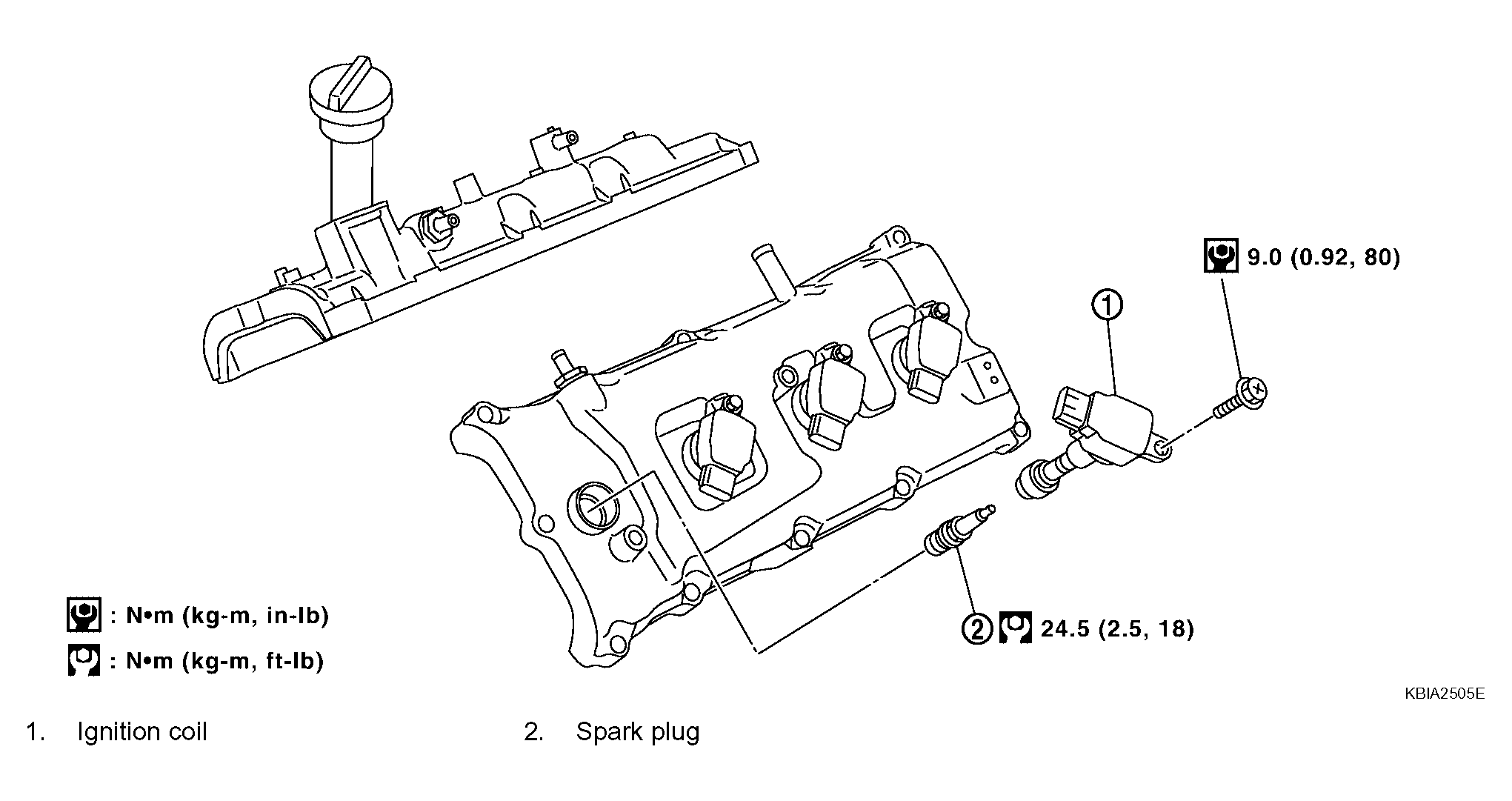 9.0 (0.92, 80)

1

2 24.5 (2.5, 18)

: N•m (kg-m, in-lb)

: N•m (kg-m, ft-lb)

KBIA2505E

1. Ignition coil

2. Spark plug