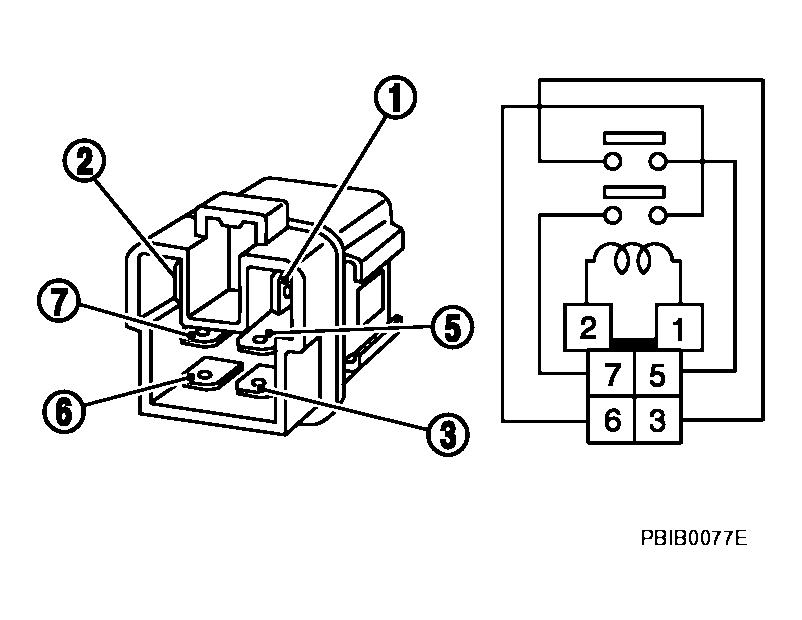 1
2
7
5
6
3

2 1
7 5
6 3

PBIB0077E