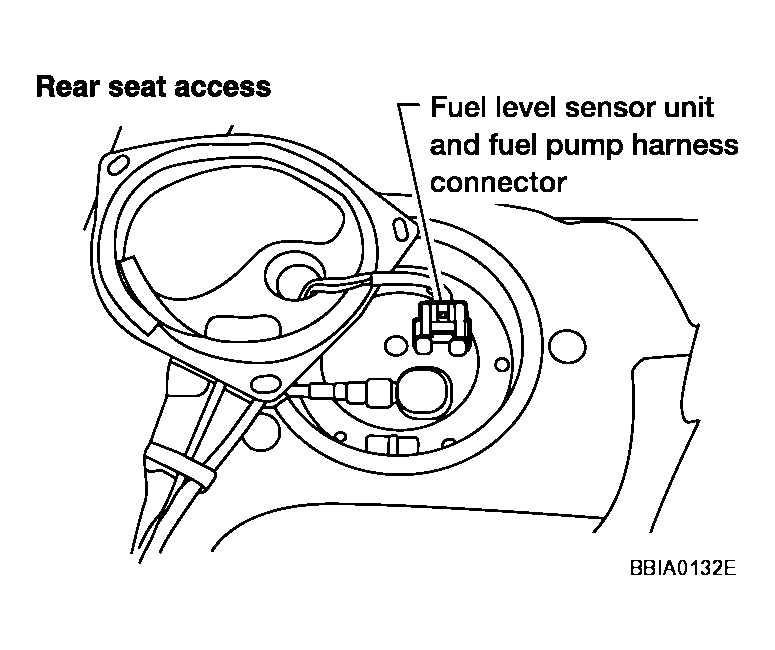 Rear seat access

Fuel level sensor unit and fuel pump harness connector

BBIA0132E