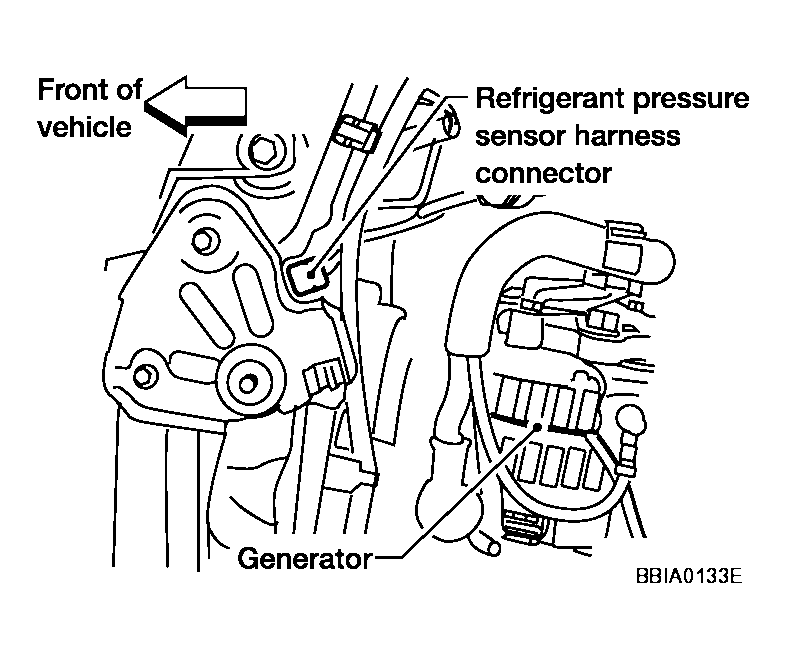 Front of vehicle

Refrigerant pressure sensor harness connector

Generator

BBIA0133E