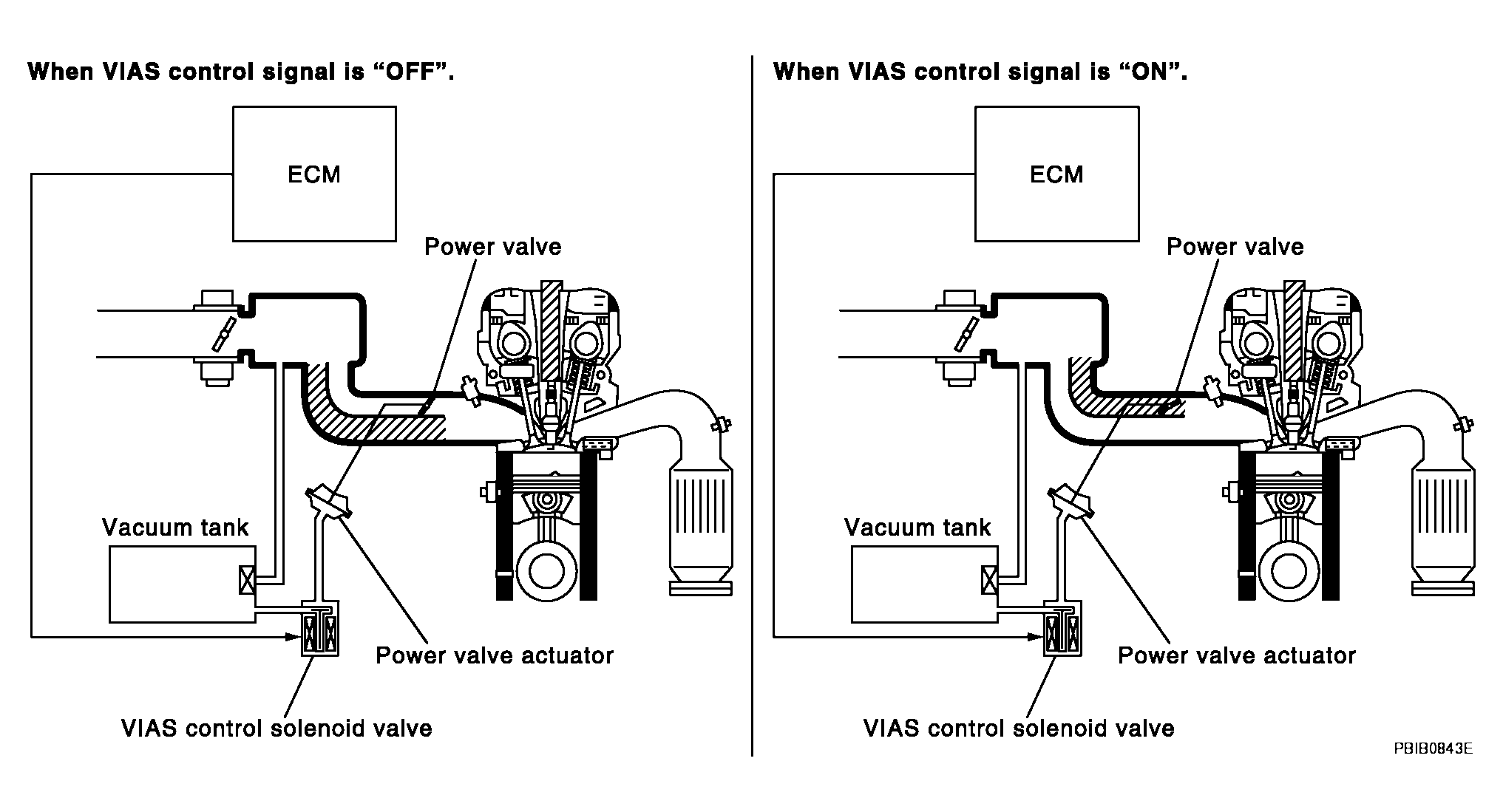 When VIAS control signal is “OFF”.

ECM

Power valve

Vacuum tank

Power valve actuator

VIAS control solenoid valve

When VIAS control signal is “ON”.

ECM

Power valve

Vacuum tank

Power valve actuator

VIAS control solenoid valve

PBIB0843E