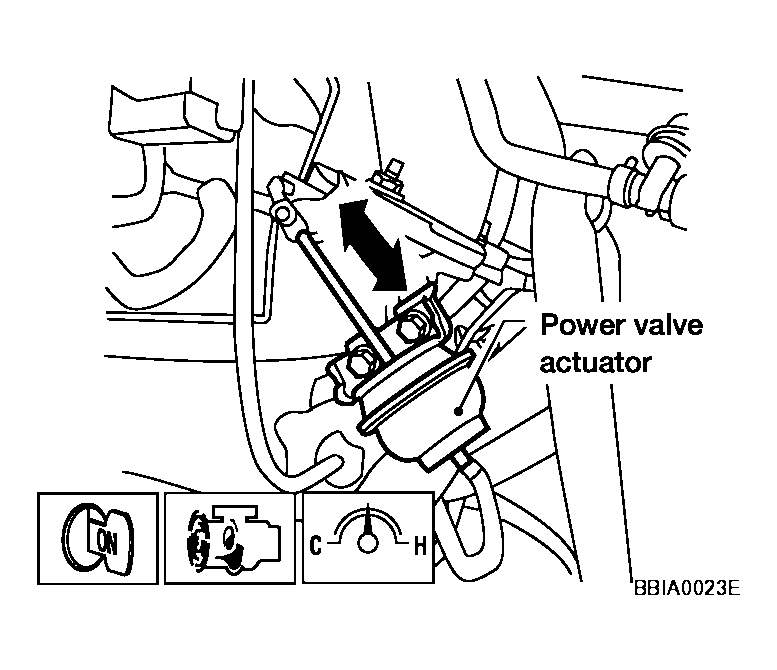 Power valve actuator

ON

C

H

BBIA0023E