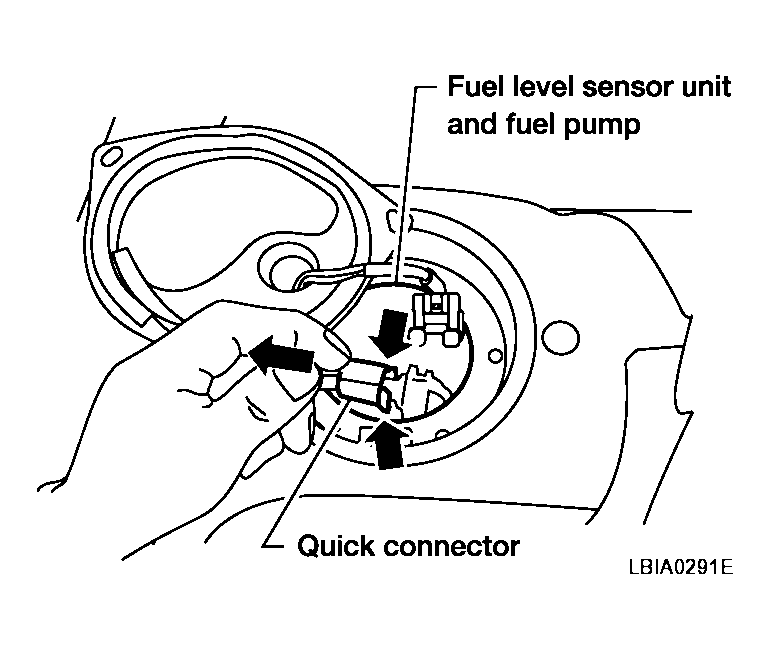 Fuel level sensor unit and fuel pump

Quick connector

LBIA0291E