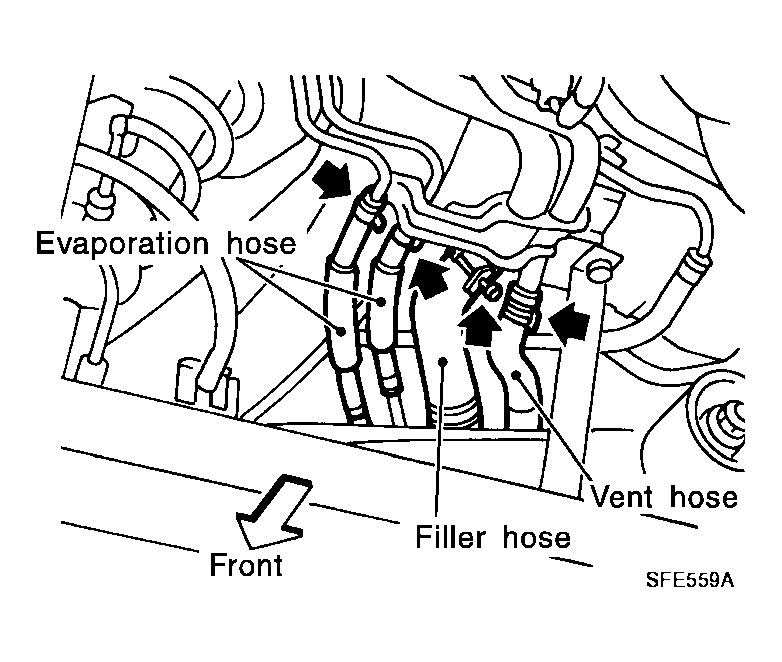 Evaporation hose

Vent hose

Filler hose

Front

SFE559A