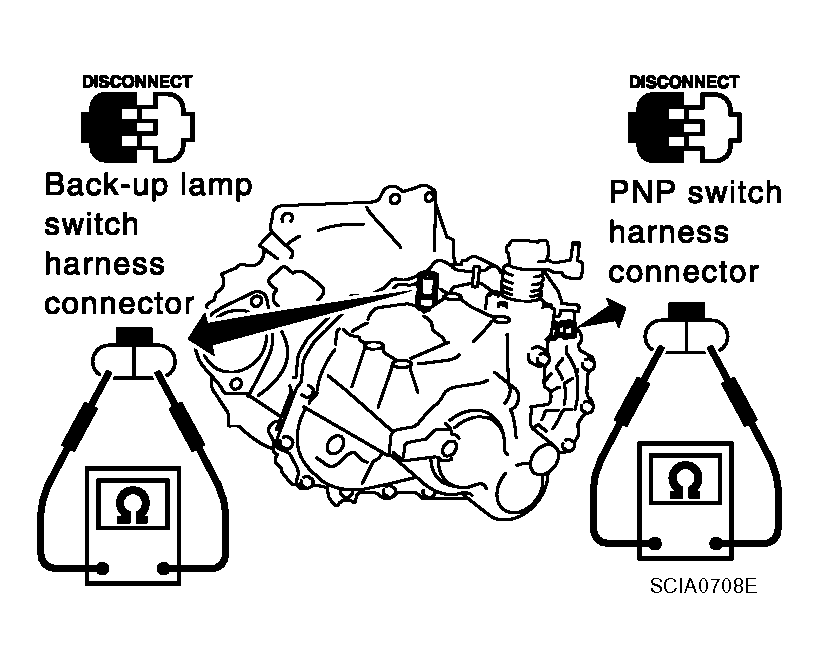 DISCONNECT

Back-up lamp switch harness connector

Ω

DISCONNECT

PNP switch harness connector

Ω

SCIA0708E