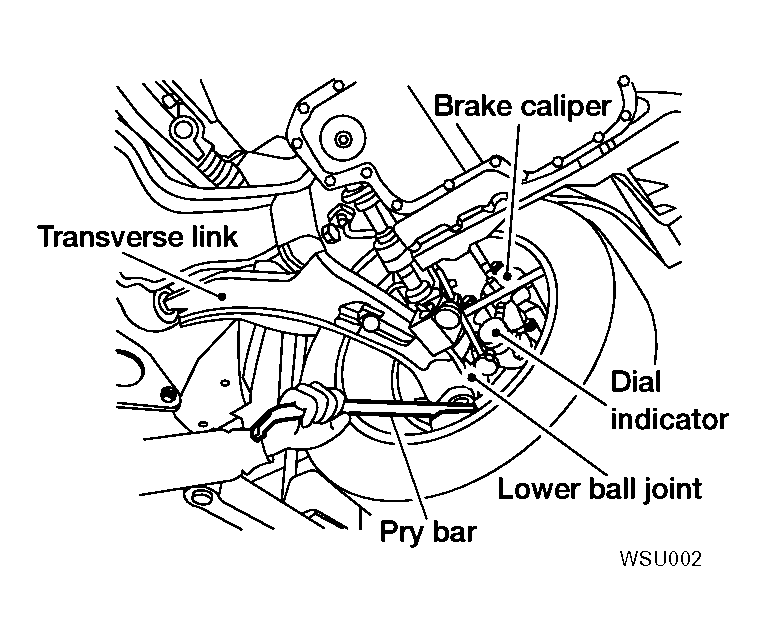 Brake caliper
Transverse link
Dial indicator
Lower ball joint
Pry bar
WSU002