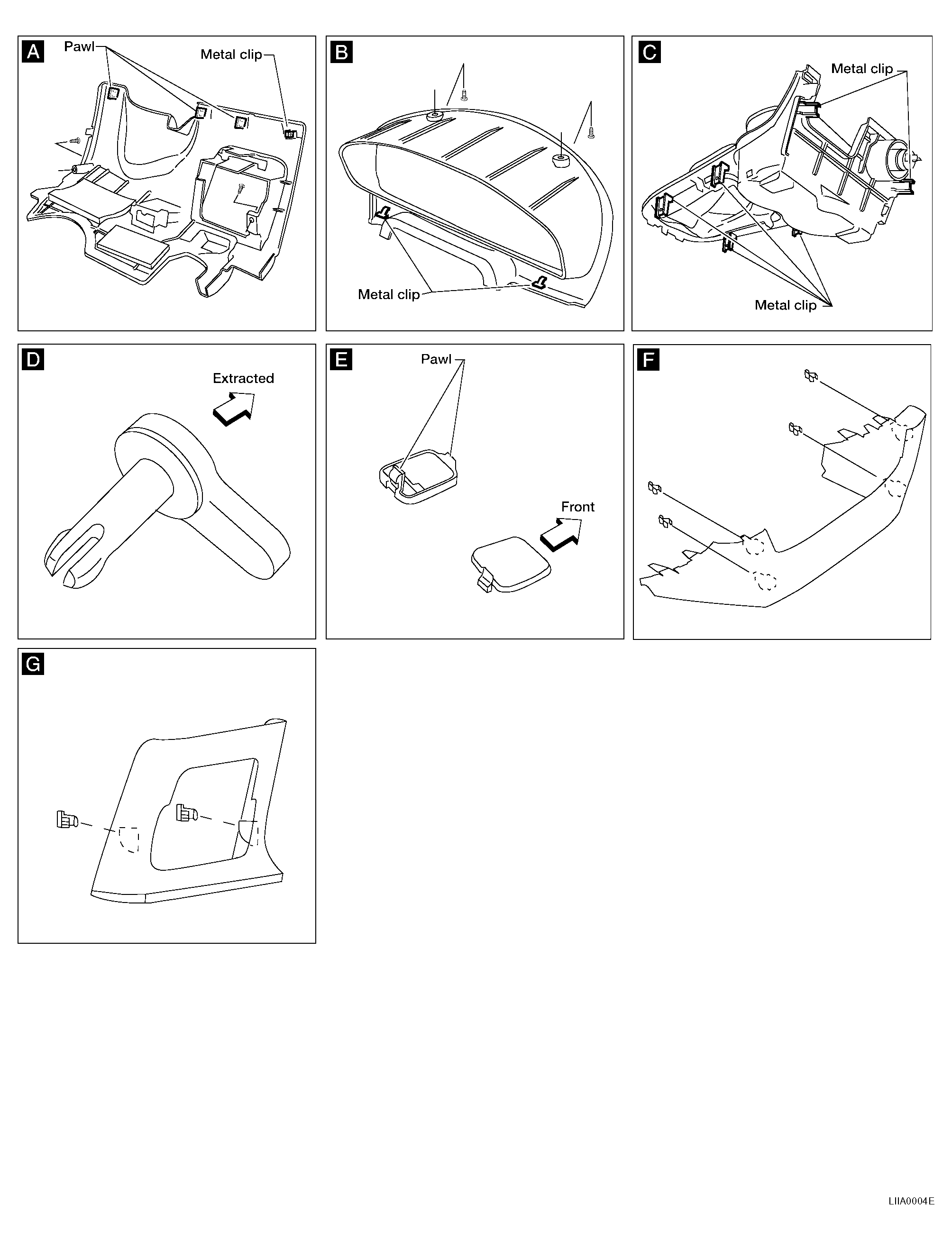 A
Pawl
Metal clip

B
Metal clip

C
Metal clip
Metal clip

D
Extracted

E
Pawl
Front

F

G

LIIA0004E