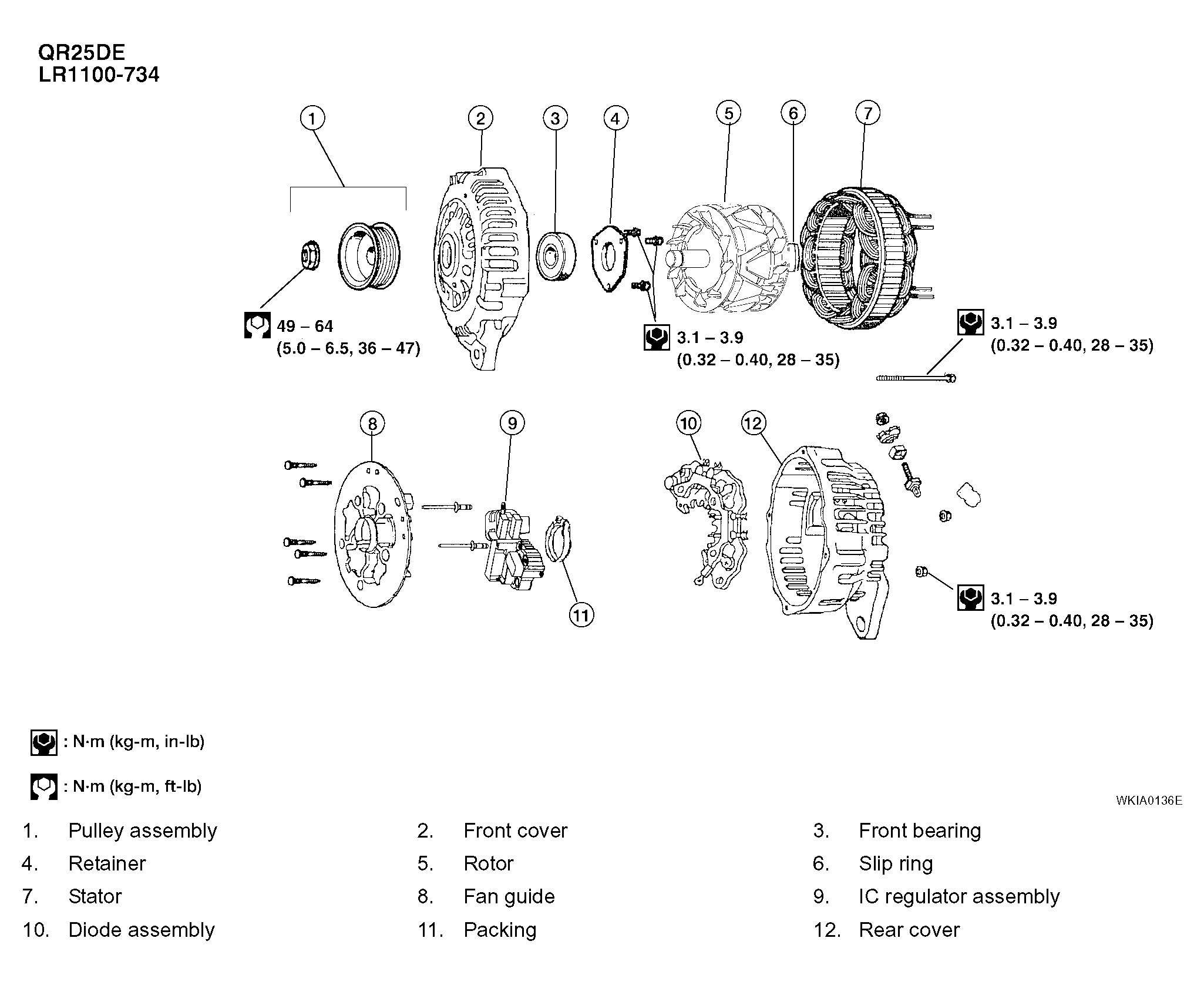 QR25DE
LR1100-734

1
2
3
4
5
6
7

49 – 64
(5.0 – 6.5, 36 – 47)

3.1 – 3.9
(0.32 – 0.40, 28 – 35)

3.1 – 3.9
(0.32 – 0.40, 28 – 35)

8
9
10
12

11

3.1 – 3.9
(0.32 – 0.40, 28 – 35)

: N·m (kg-m, in-lb)

: N·m (kg-m, ft-lb)

WKIA0136E

1. Pulley assembly
2. Front cover
3. Front bearing
4. Retainer
5. Rotor
6. Slip ring
7. Stator
8. Fan guide
9. IC regulator assembly
10. Diode assembly
11. Packing
12. Rear cover