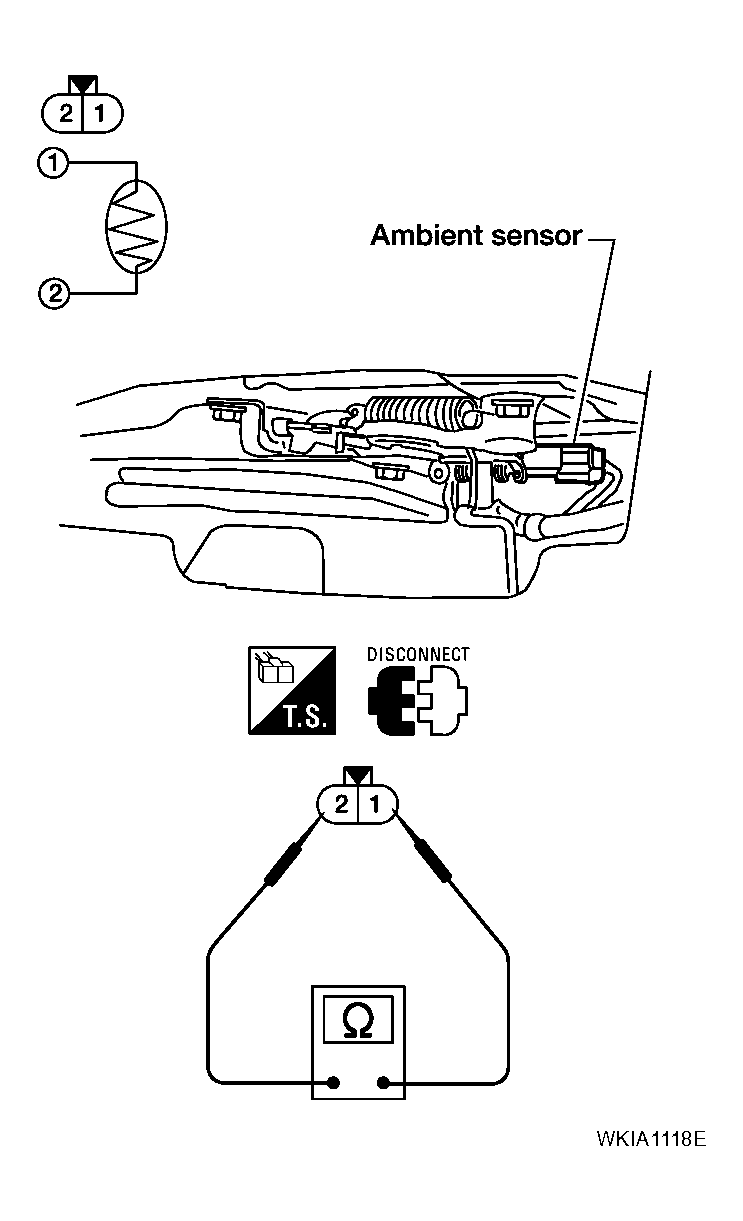 2 1

1

2

Ambient sensor

T.S.

DISCONNECT

2 1

Ω

WKIA1118E