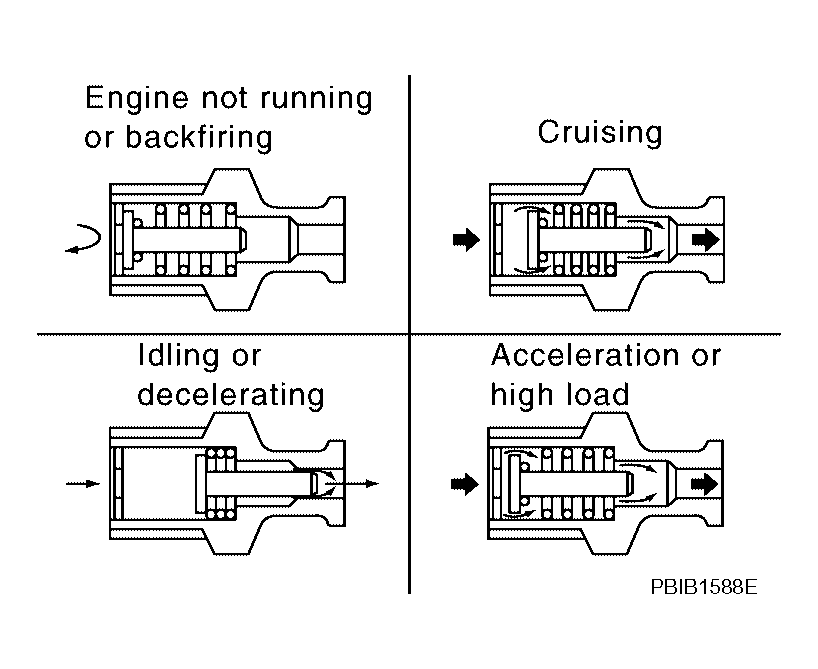 Engine not running or backfiring

Cruising

Idling or decelerating

Acceleration or high load

PBIB1588E