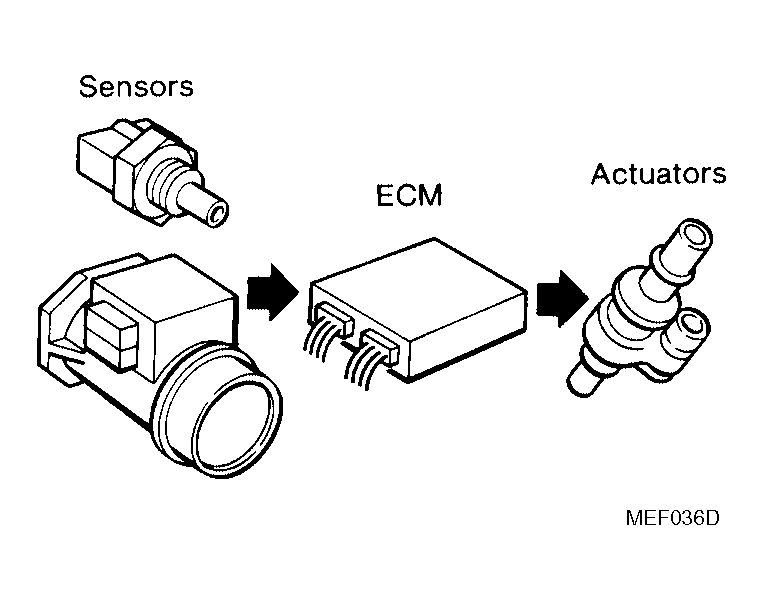 Sensors

ECM

Actuators

MEF036D