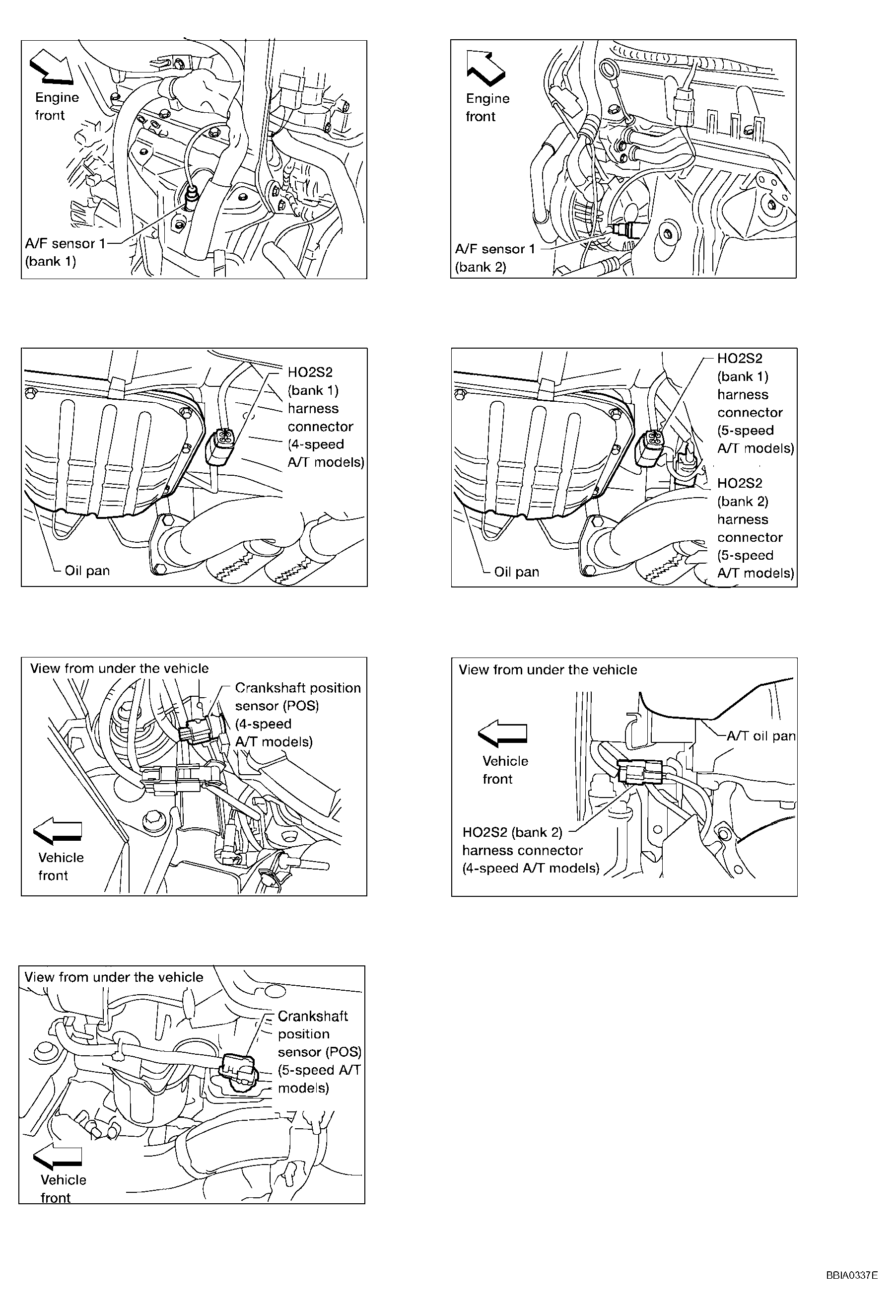 Engine front

A/F sensor 1 (bank 1)

Engine front

A/F sensor 1 (bank 2)

HO2S2 (bank 1) harness connector (4-speed A/T models)

Oil pan

HO2S2 (bank 1) harness connector (5-speed A/T models)

HO2S2 (bank 2) harness connector (5-speed A/T models)

Oil pan

View from under the vehicle

Crankshaft position sensor (POS) (4-speed A/T models)

Vehicle front

View from under the vehicle

A/T oil pan

Vehicle front

HO2S2 (bank 2) harness connector (4-speed A/T models)

View from under the vehicle

Crankshaft position sensor (POS) (5-speed A/T models)

Vehicle front

BBIA0337E