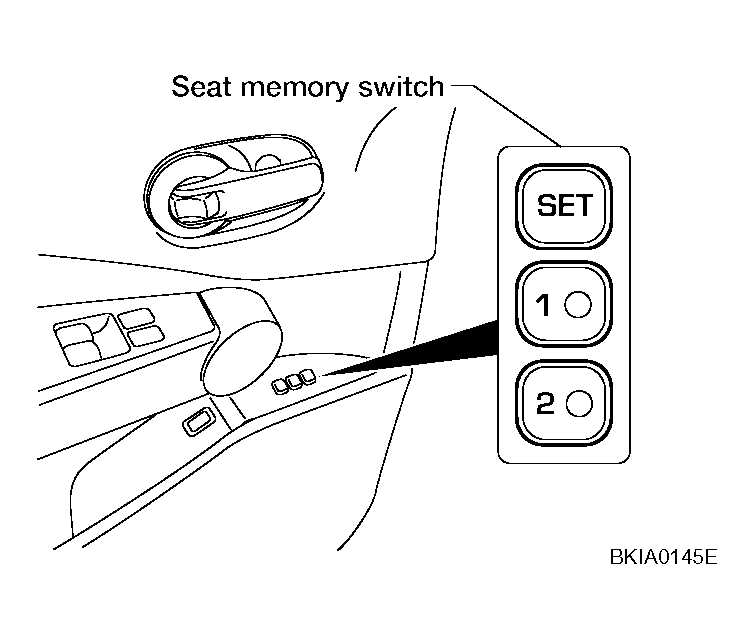 Seat memory switch

SET

1

2

BKIA0145E