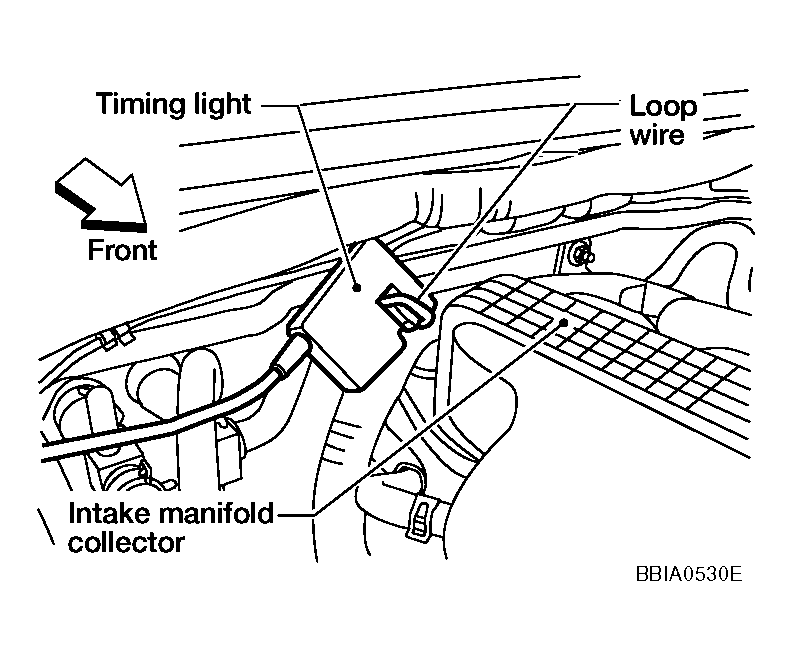 Timing light

Loop wire

Front

Intake manifold collector

BBIA0530E