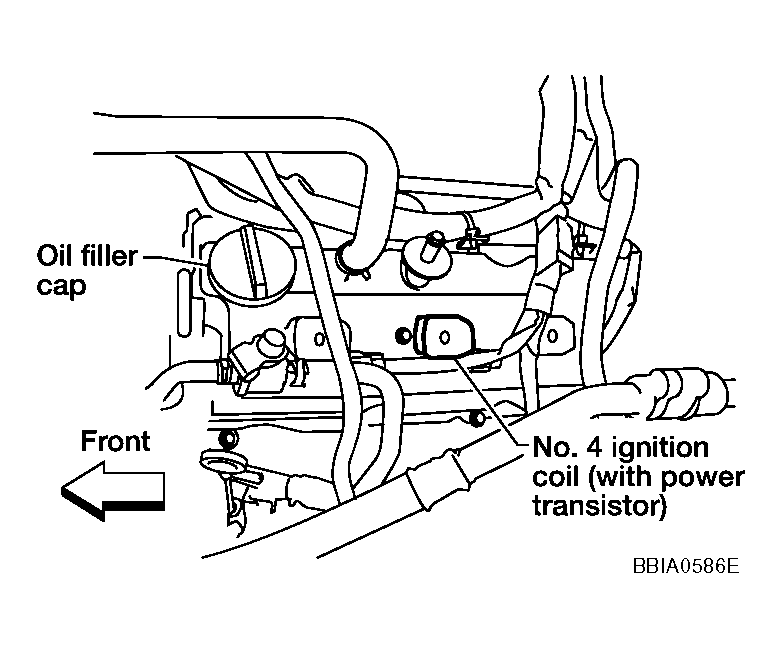 Oil filler cap

Front

No. 4 ignition coil (with power transistor)

BBIA0586E