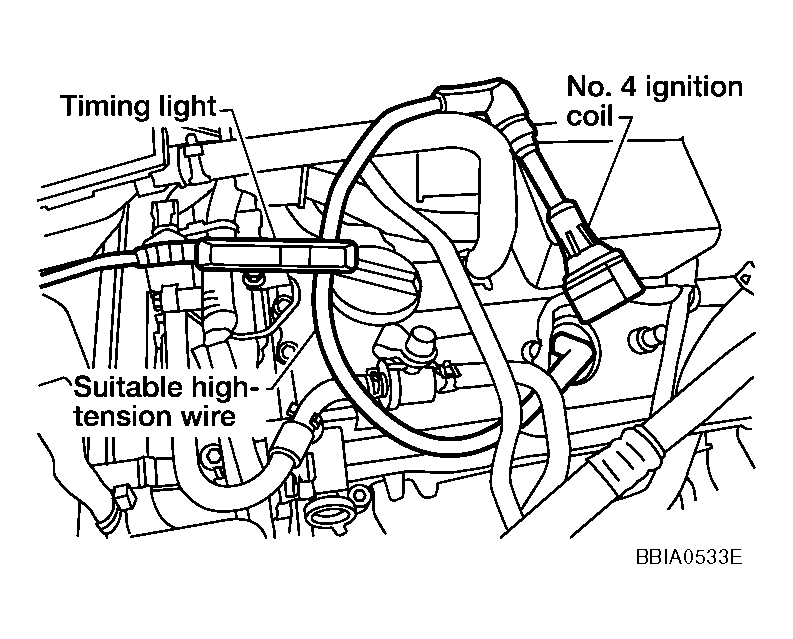 Timing light

No. 4 ignition coil

Suitable high-tension wire

BBIA0533E