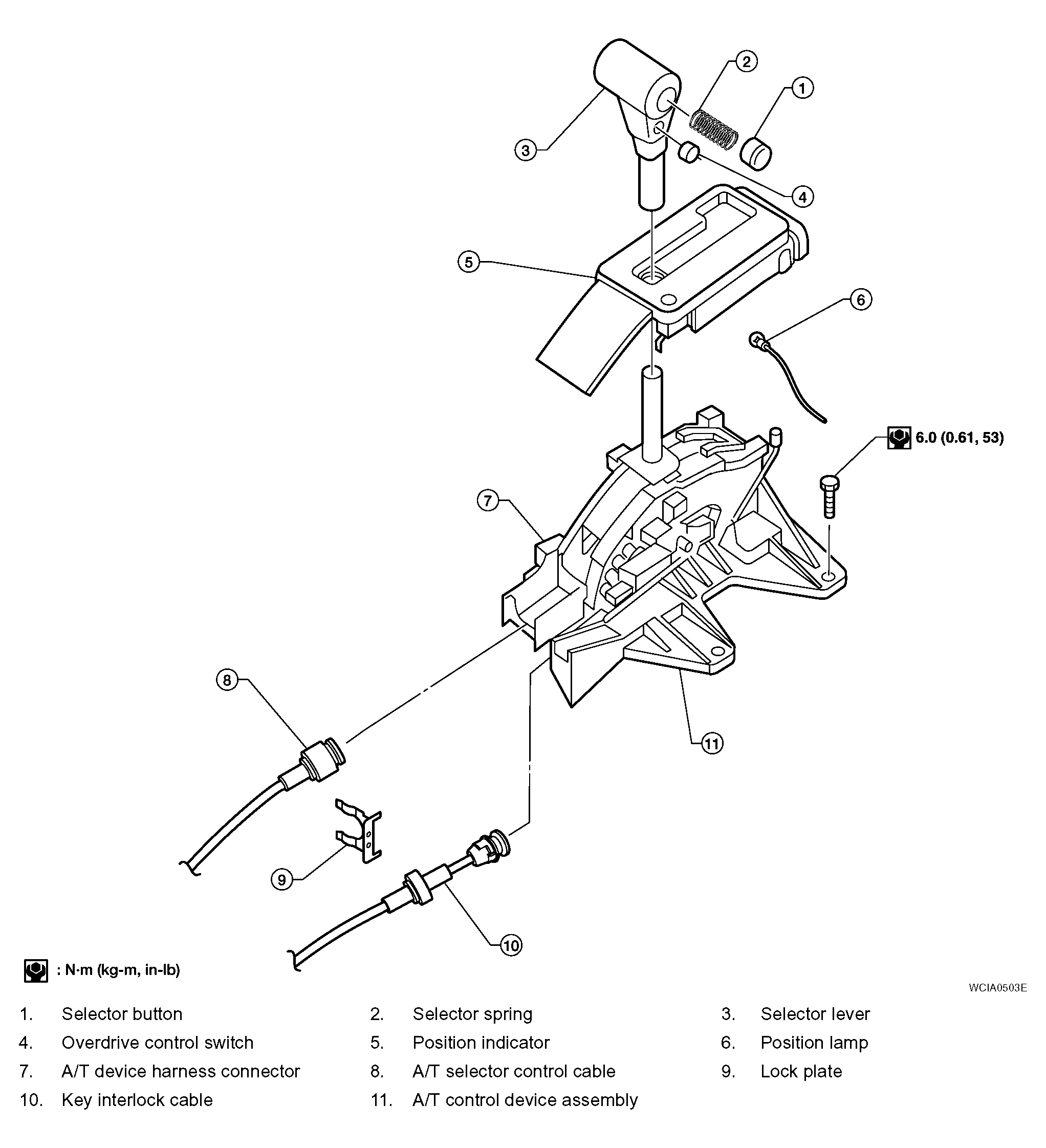 2
1
3
4
5
6
6.0 (0.61, 53)
7
8
11
9
10
: N·m (kg-m, in-lb)

WCIA0503E

1. Selector button
2. Selector spring
3. Selector lever
4. Overdrive control switch
5. Position indicator
6. Position lamp
7. A/T device harness connector
8. A/T selector control cable
9. Lock plate
10. Key interlock cable
11. A/T control device assembly