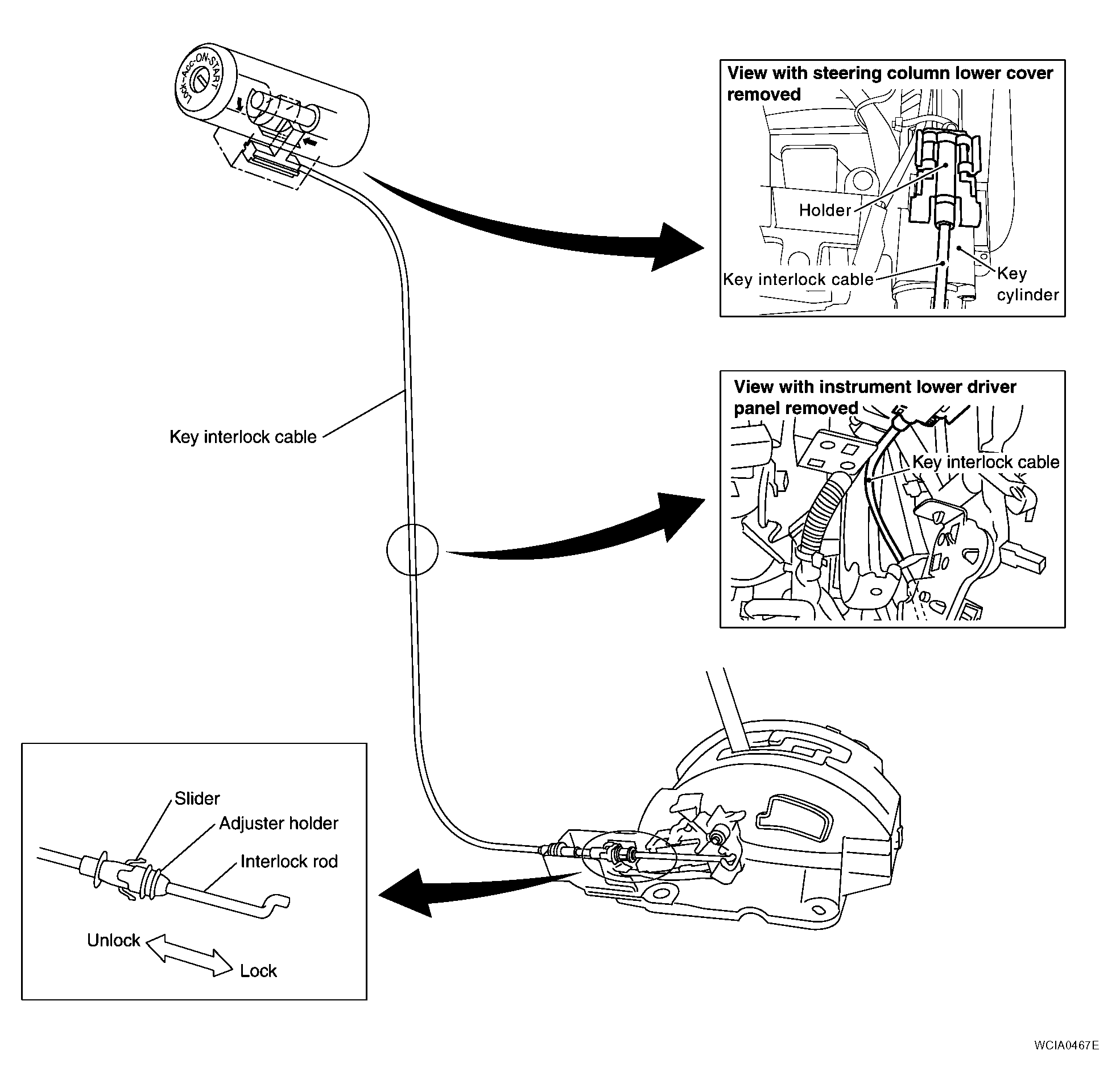 Lock-Acc-ON-START

View with steering column lower cover removed

Holder

Key interlock cable

Key cylinder

Key interlock cable

View with instrument lower driver panel removed

Key interlock cable

Slider

Adjuster holder

Interlock rod

Unlock

Lock

WCIA0467E