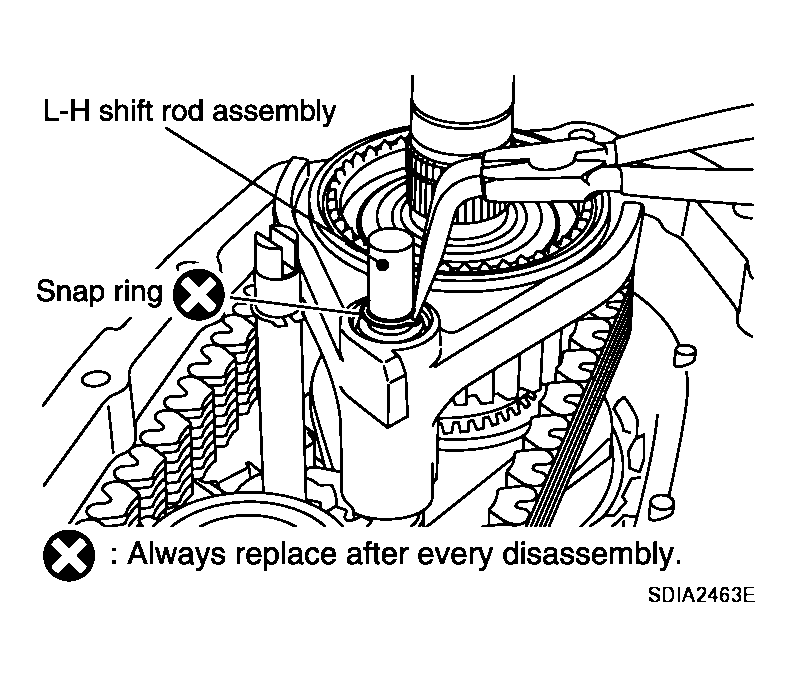 L-H shift rod assembly

Snap ring

: Always replace after every disassembly.

SDIA2463E