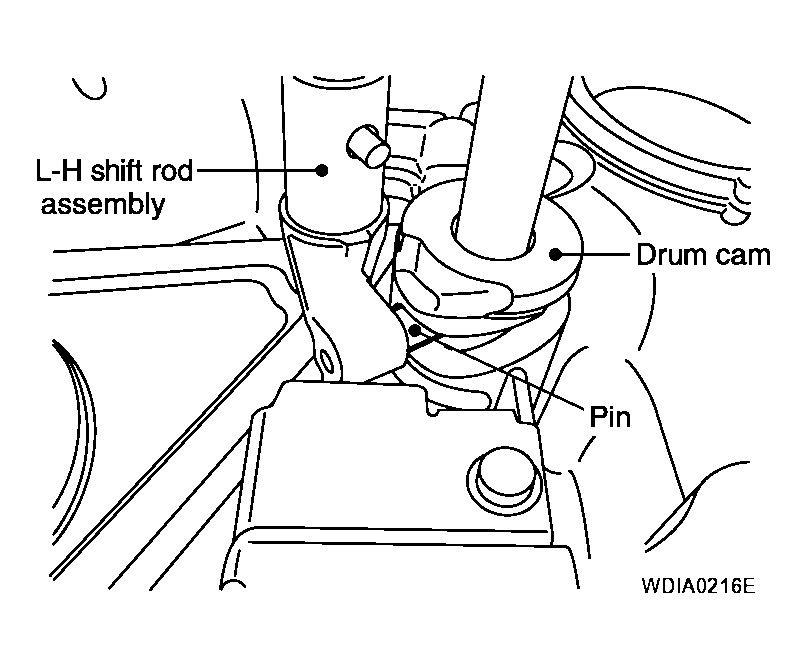 L-H shift rod assembly

Drum cam

Pin

WDIA0216E