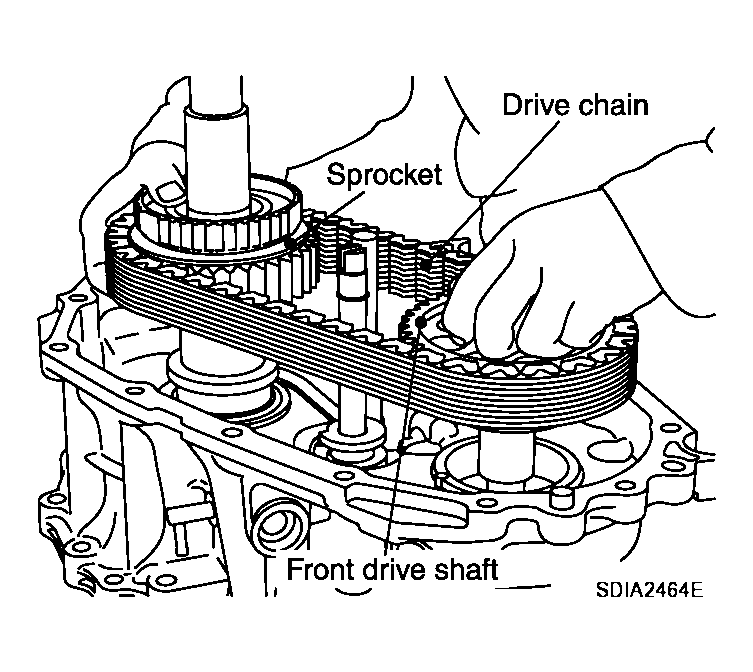 Drive chain

Sprocket

Front drive shaft

SDIA2464E