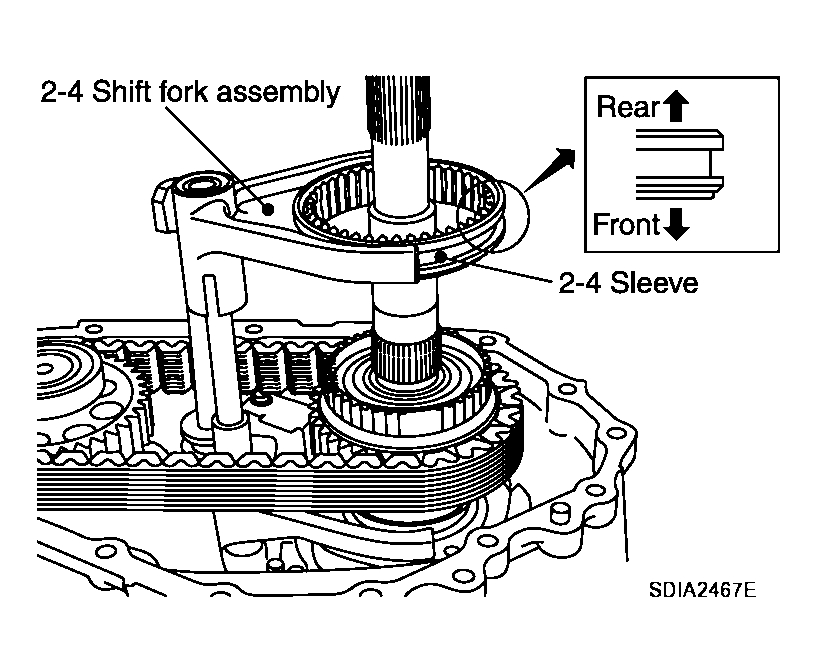 2-4 Shift fork assembly

Rear

Front

2-4 Sleeve

SDIA2467E