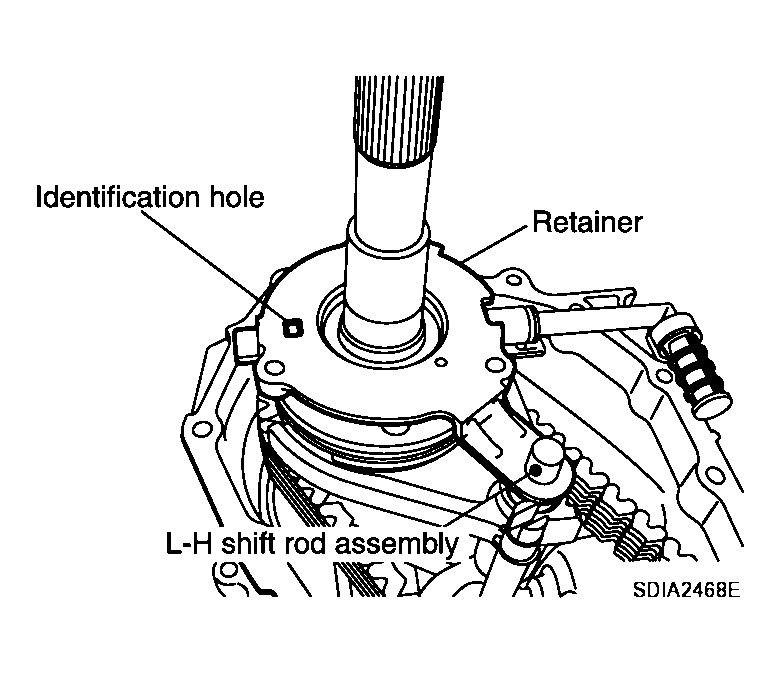 Identification hole

Retainer

L-H shift rod assembly

SDIA2468E