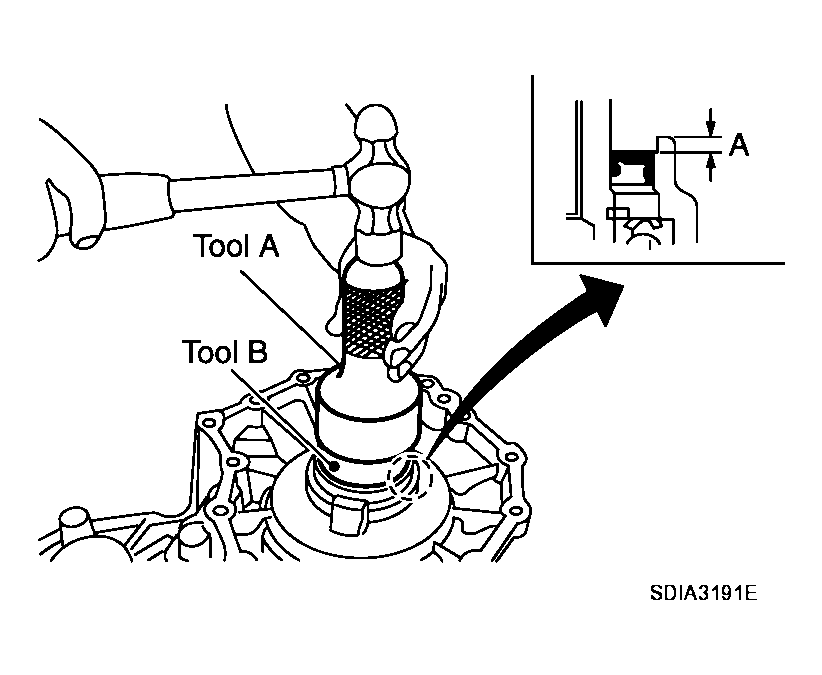 A

Tool A

Tool B

SDIA3191E