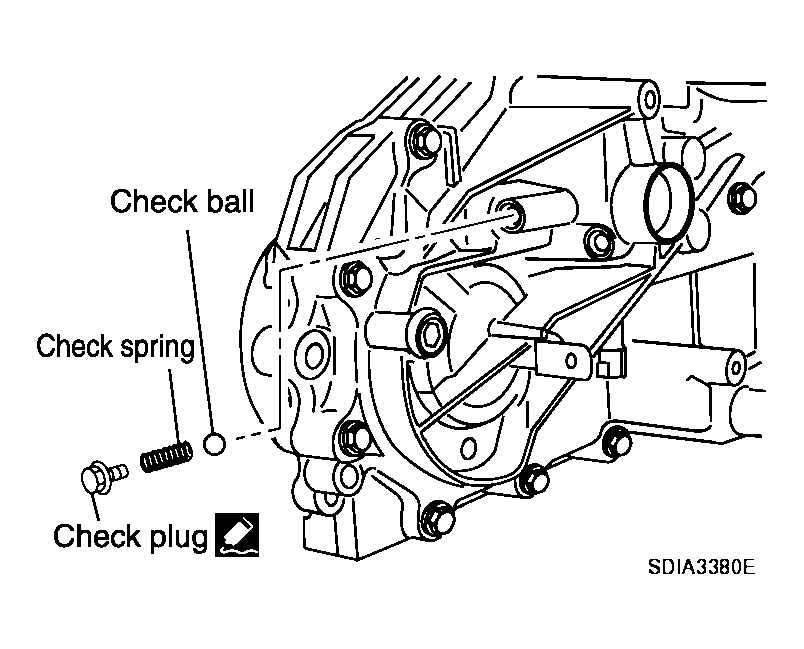 Check ball

Check spring

Check plug

SDIA3380E