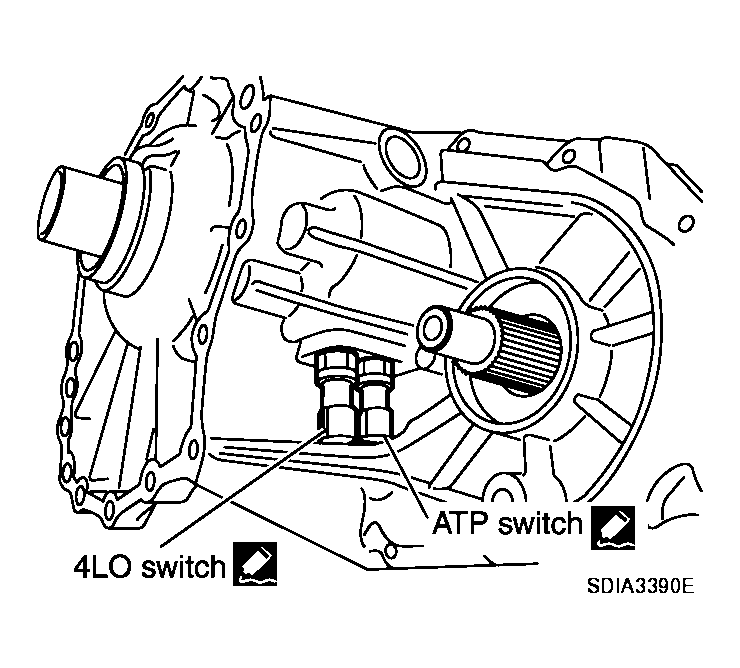 ATP switch

4LO switch

SDIA3390E