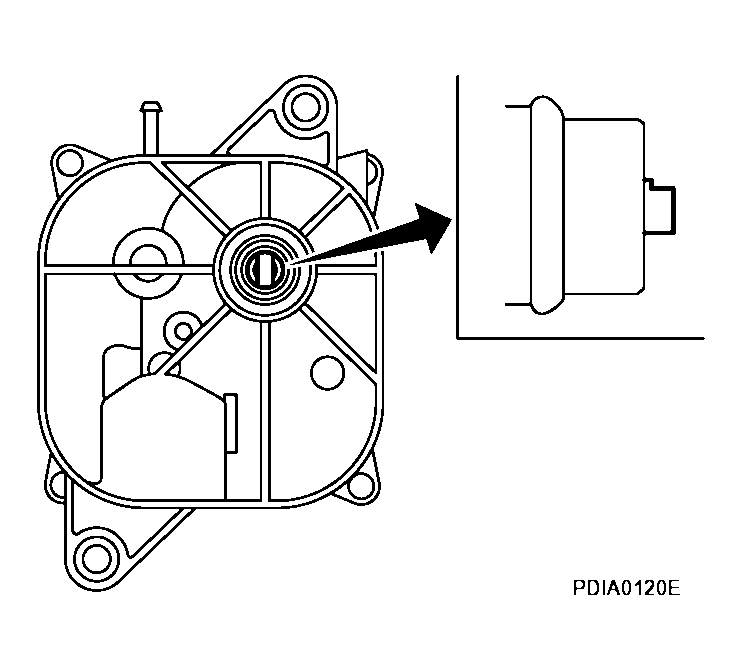 PDIA0120E