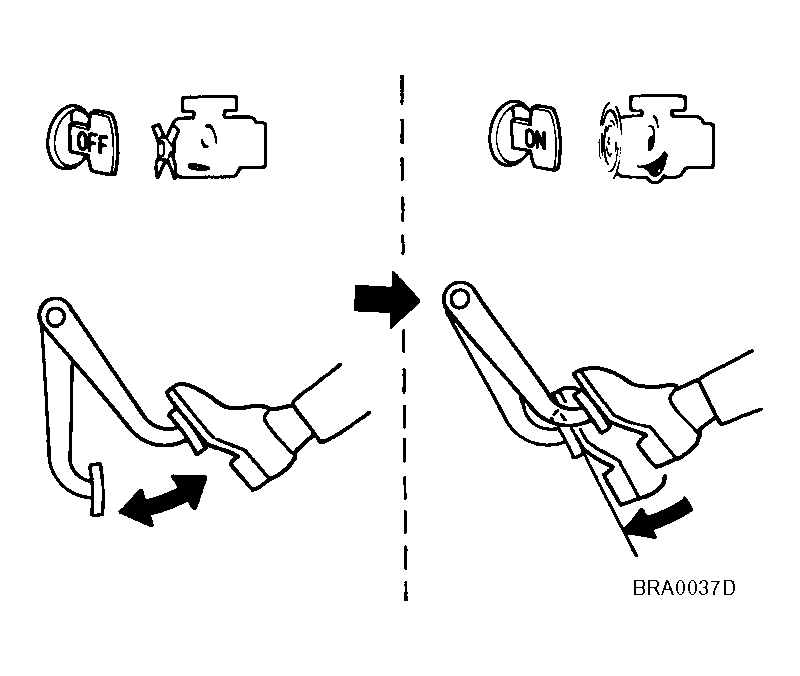 OFF

ON

BRA0037D