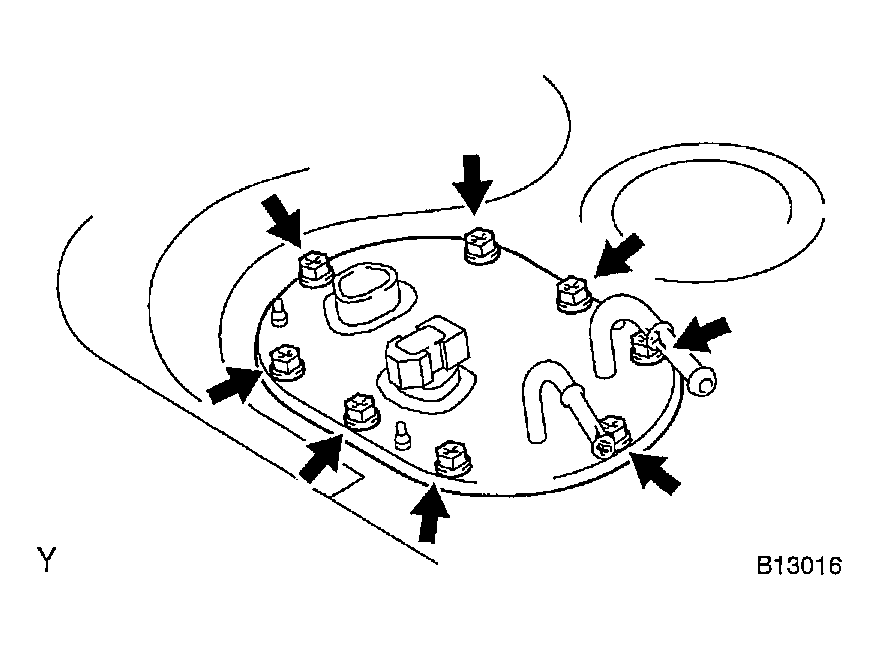 Y

B13016