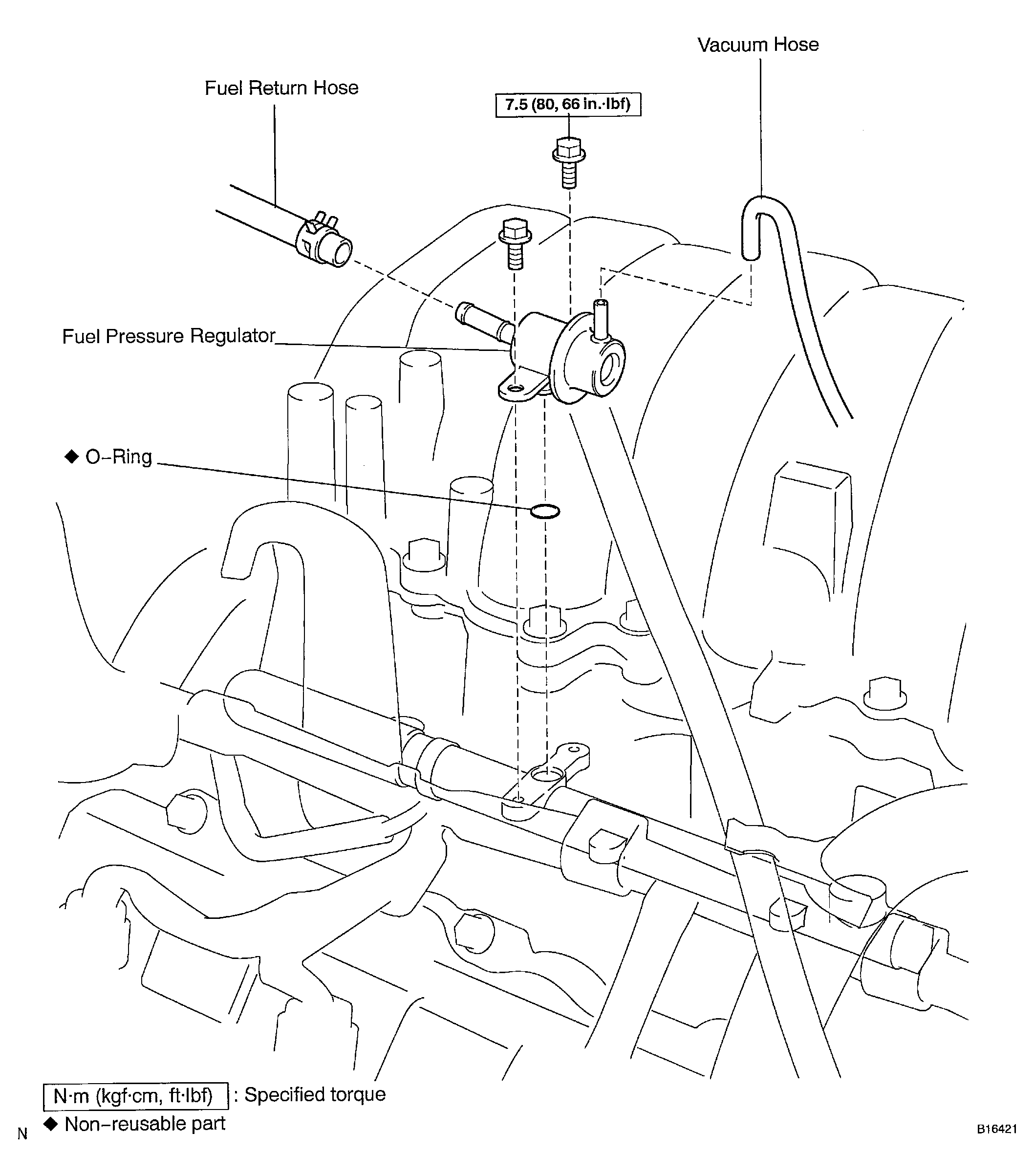 Vacuum Hose

Fuel Return Hose

7.5 (80, 66 in.·lbf)

Fuel Pressure Regulator

◆ O–Ring

N·m (kgf·cm, ft·lbf) : Specified torque
◆ Non–reusable part

N

B16421