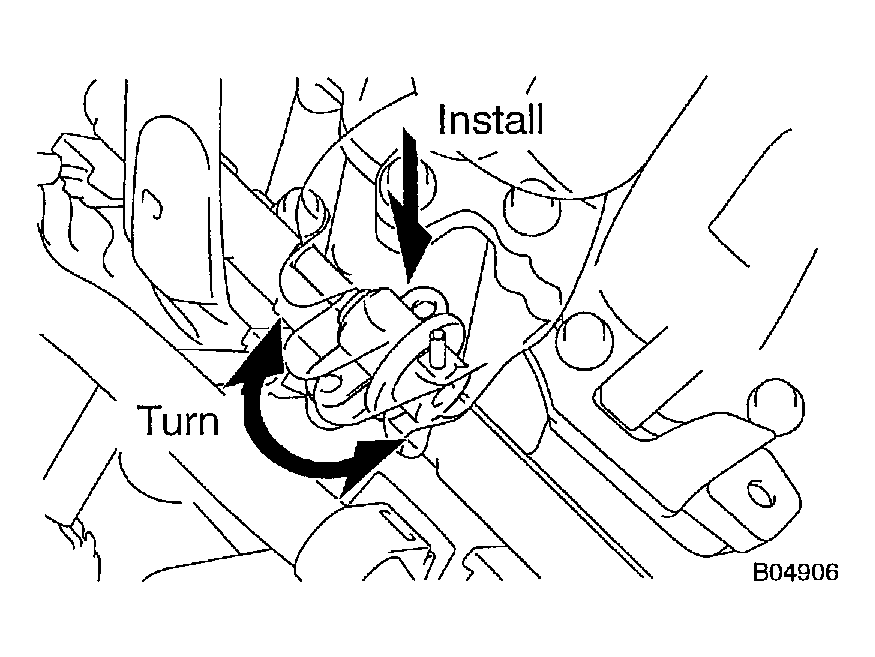 Install

Turn

B04906