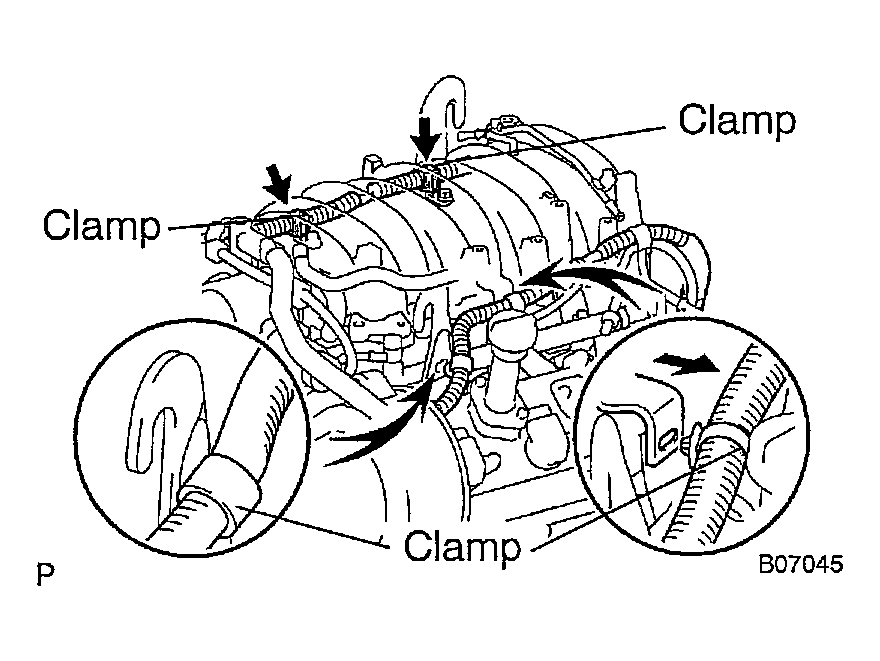 Clamp

Clamp

Clamp

P

B07045