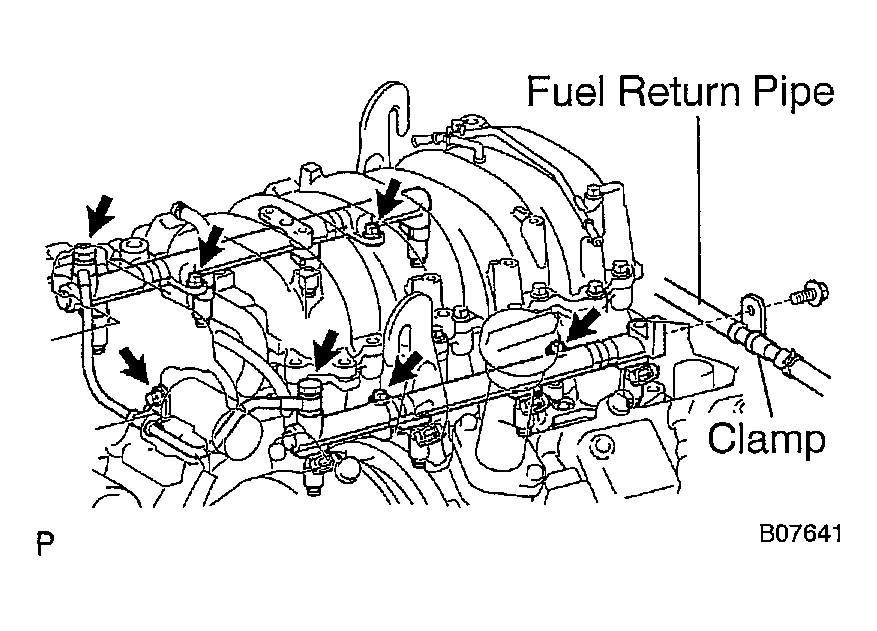 Fuel Return Pipe

Clamp

P

B07641